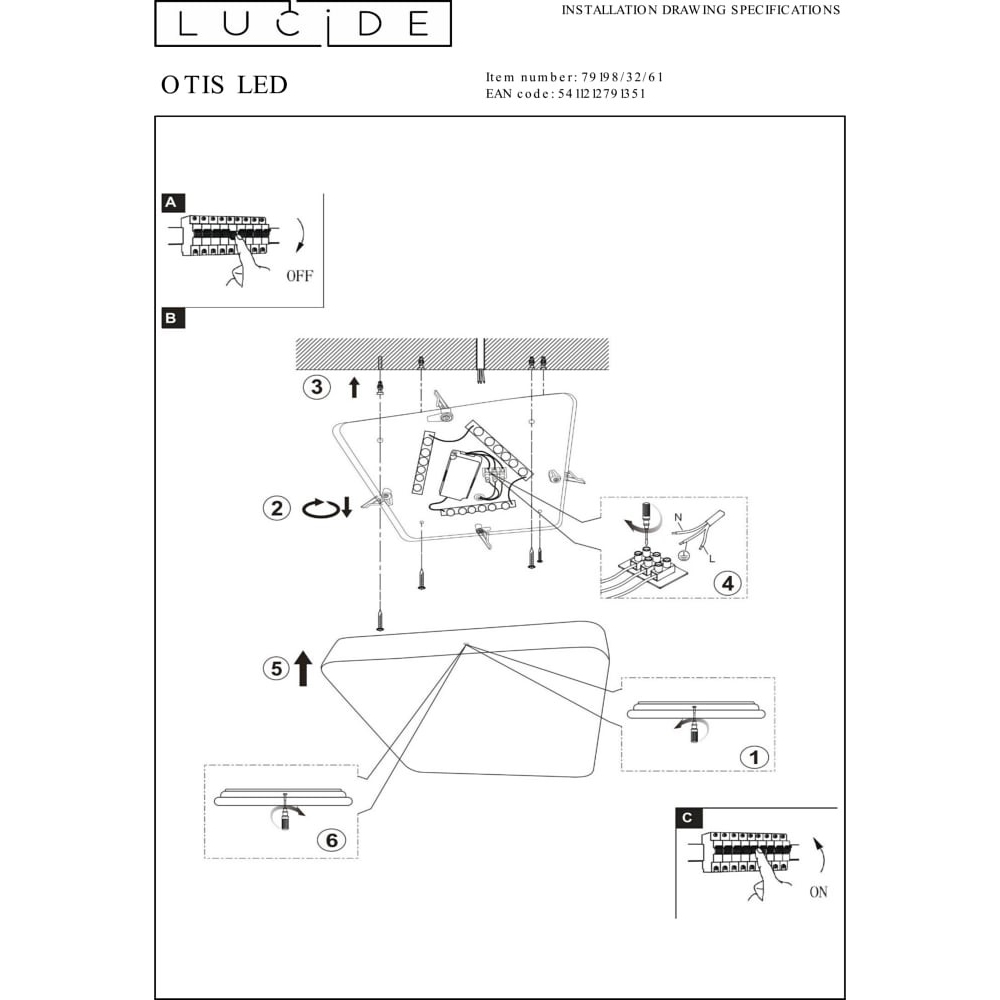 LUCIDE

INSTALLATION DRAWING SPECIFICATIONS

OTIS LED

Item number: 79198/32/61
EAN code: 5411212791351

A

OFF

B

3

2

N

L

4

5

1

6

C

ON