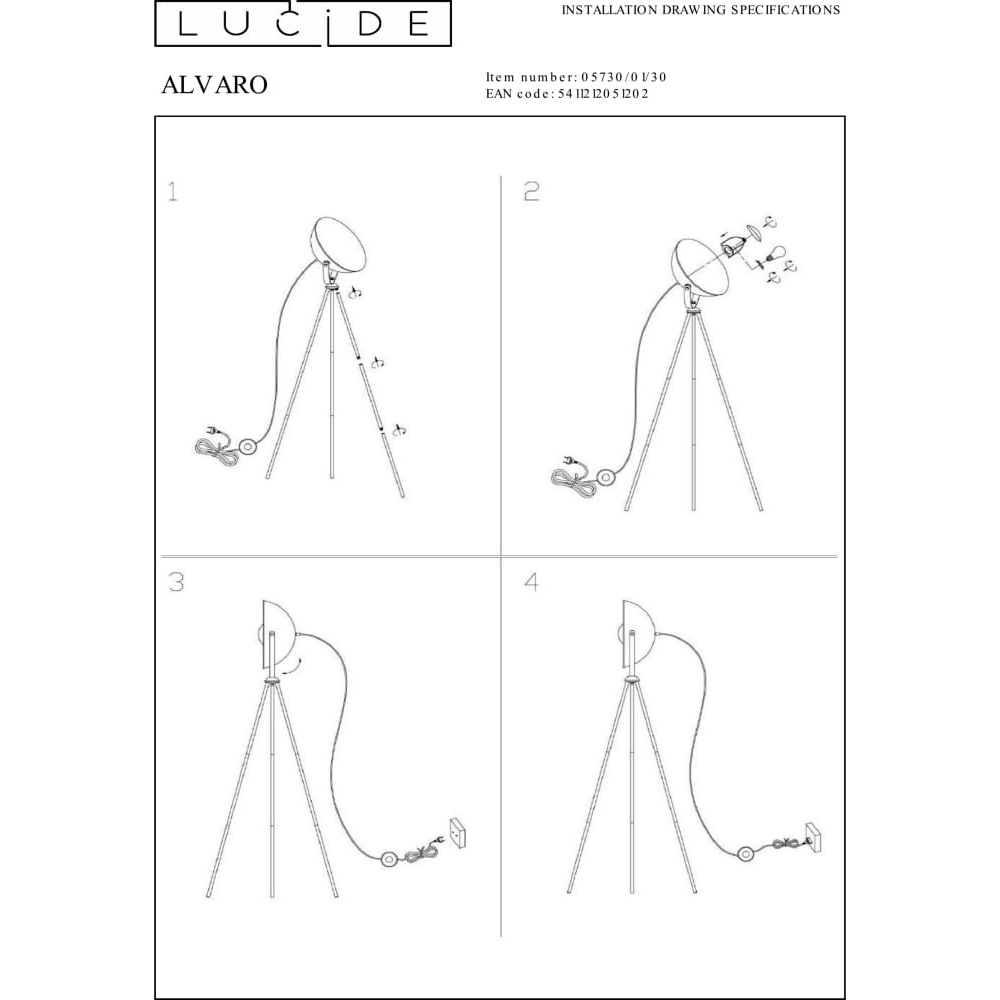 LUCIDE

INSTALLATION DRAWING SPECIFICATIONS

ALVARO

Item number: 05730/01/30
EAN code: 5411212051202

1

2

3

4