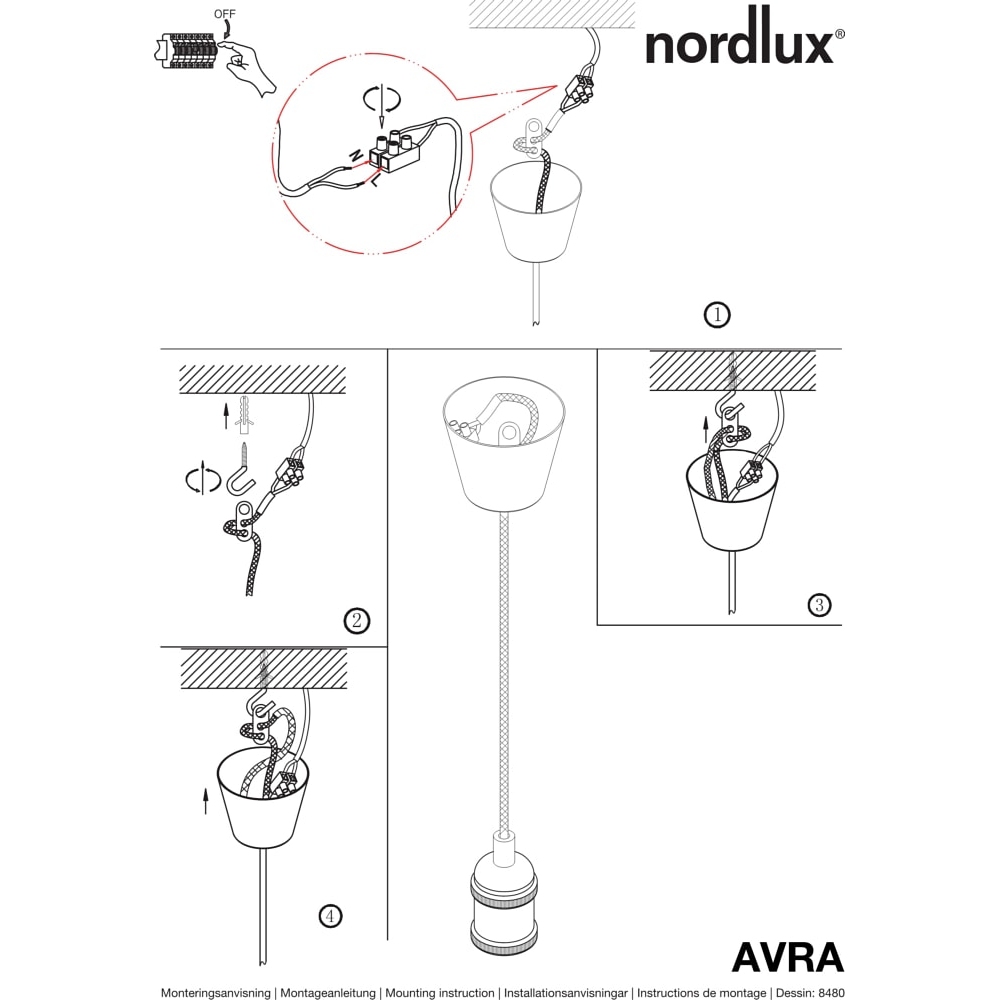 OFF

nordlux®

N

L

1

2

3

4

AVRA

Monteringsanvisning | Montageanleitung | Mounting instruction | Installationsanvisningar | Instructions de montage | Dessin: 8480