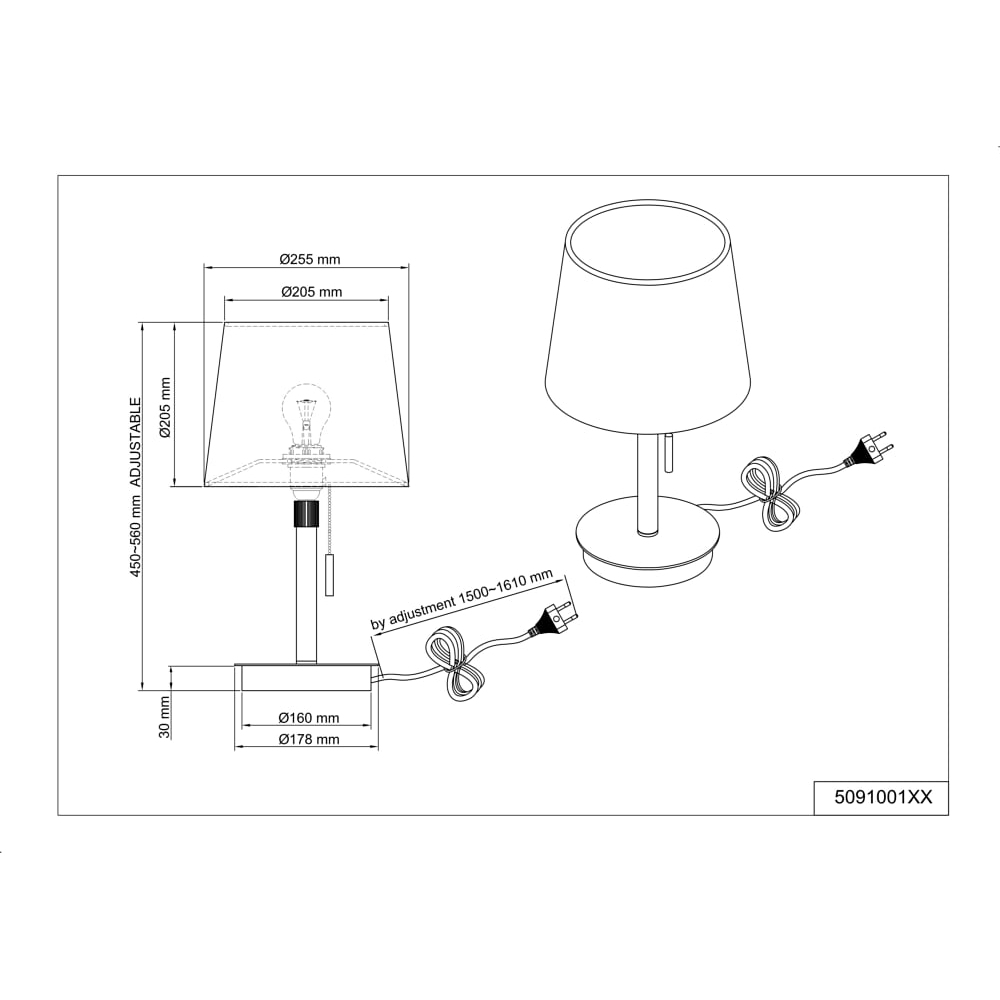 Ø255 mm

Ø205 mm

450~560 mm ADJUSTABLE

Ø205 mm

by adjustment 1500~1610 mm

30 mm

Ø160 mm

Ø178 mm

5091001XX