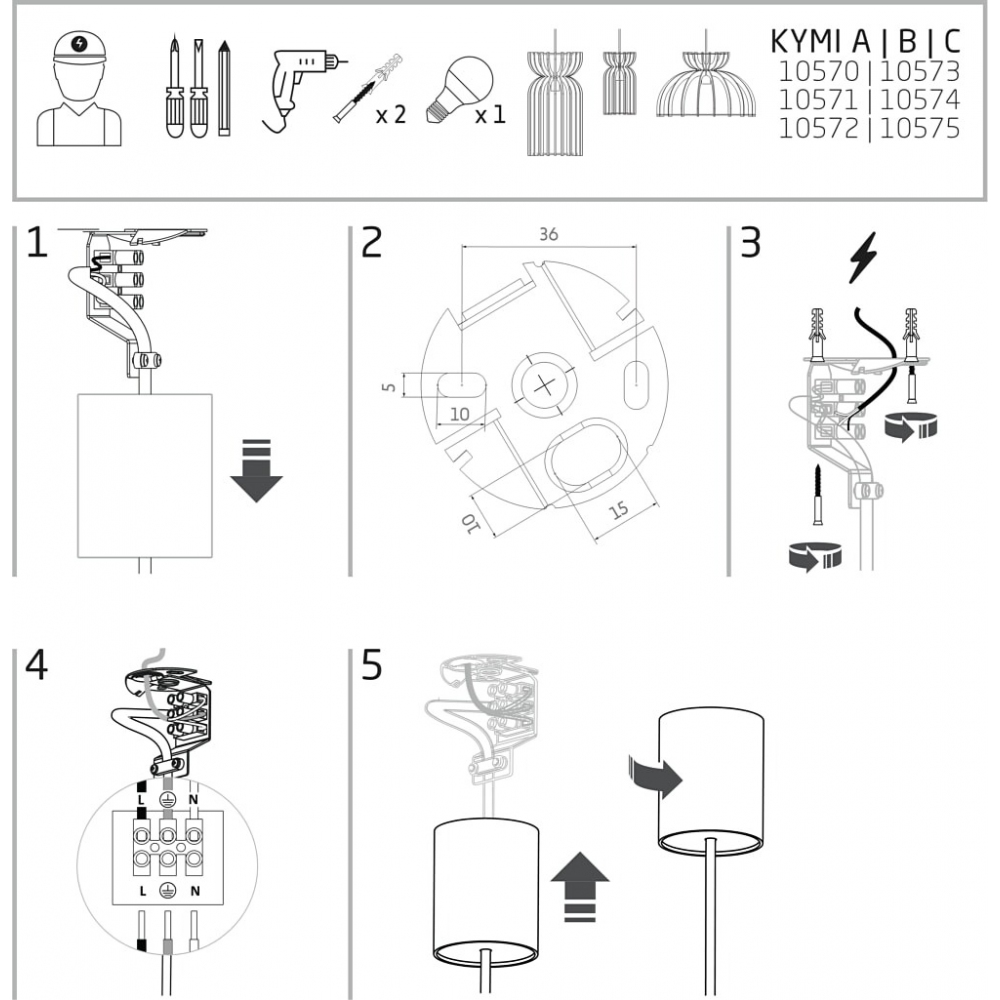 x 2
x 1
KYMI A | B | C
10570 | 10573
10571 | 10574
10572 | 10575

1

2
36
5
10
10
15

3

4
L N
L N

5