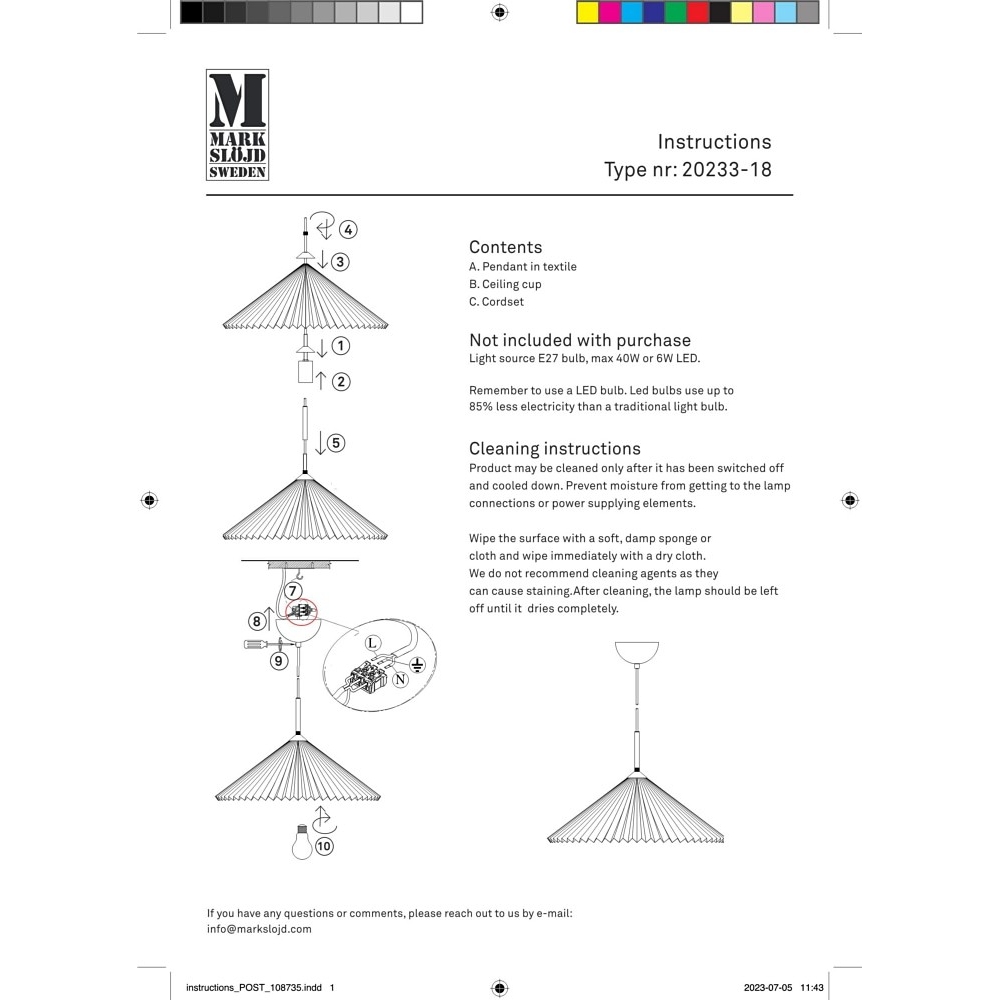 M
MARK
SLÖJD
SWEDEN

Instructions
Type nr: 20233-18

4
3
1
2
5
7
8
9
L
N
10

Contents
A. Pendant in textile
B. Ceiling cup
C. Cordset

Not included with purchase
Light source E27 bulb, max 40W or 6W LED.

Remember to use a LED bulb. Led bulbs use up to 85% less electricity than a traditional light bulb.

Cleaning instructions
Product may be cleaned only after it has been switched off and cooled down. Prevent moisture from getting to the lamp connections or power supplying elements.

Wipe the surface with a soft, damp sponge or cloth and wipe immediately with a dry cloth.
We do not recommend cleaning agents as they can cause staining.After cleaning, the lamp should be left off until it dries completely.

If you have any questions or comments, please reach out to us by e-mail:
info@markslojd.com

instructions_POST_108735.indd 1
2023-07-05 11:43