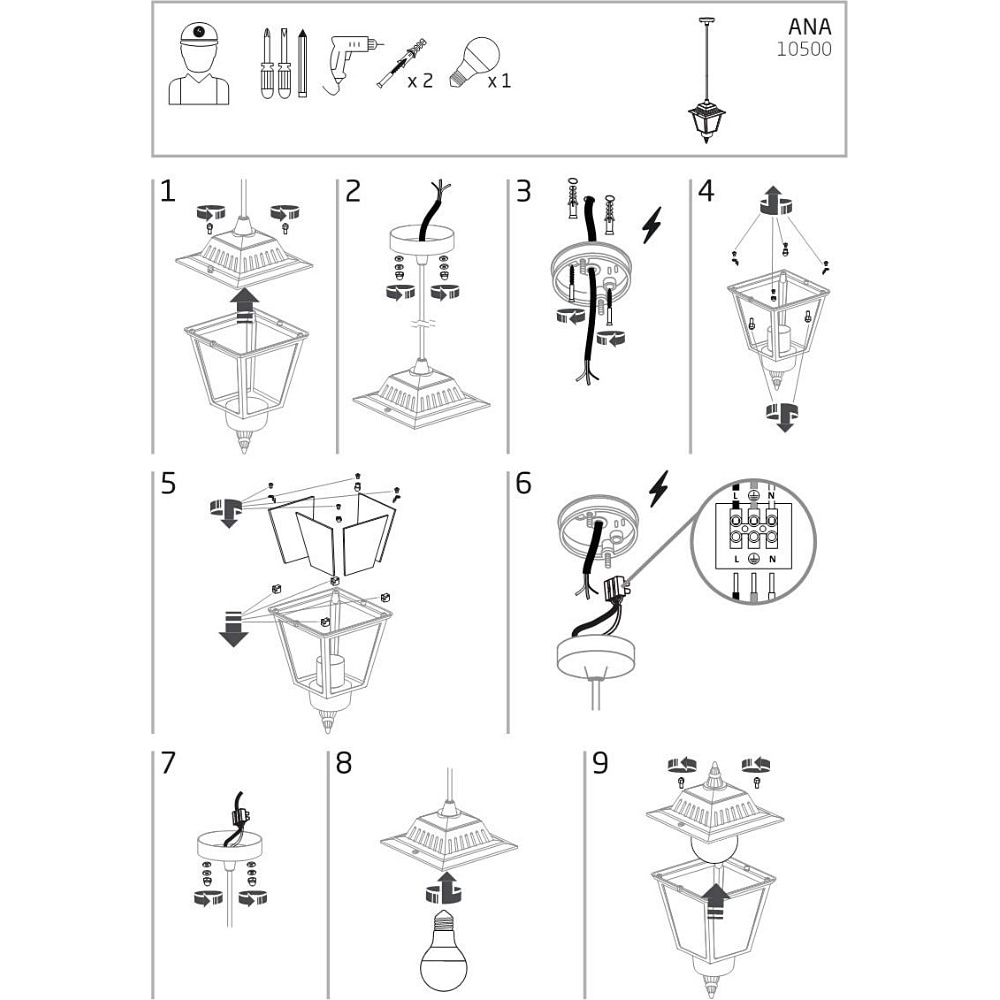 x 2 x 1

ANA
10500

1

2

3

4

5

6

L N
L N

7

8

9