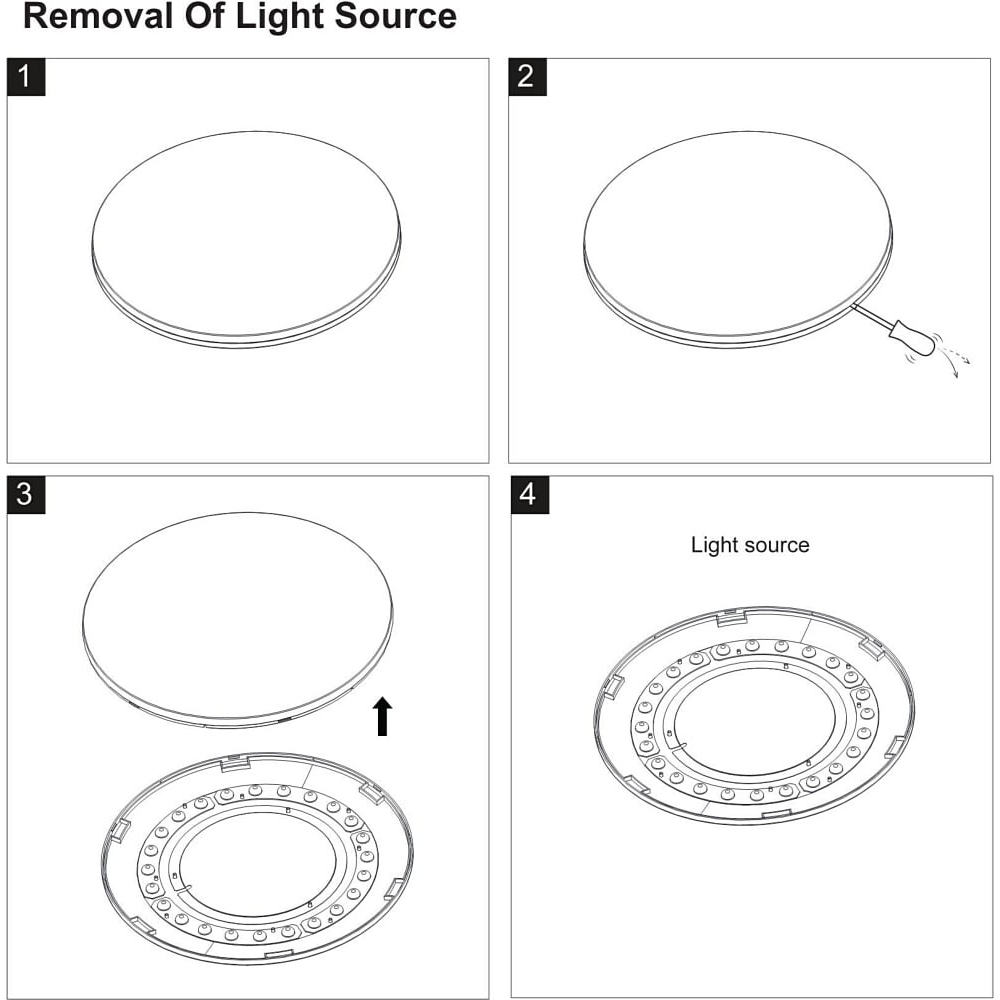 Removal Of Light Source

1

2

3

4

Light source