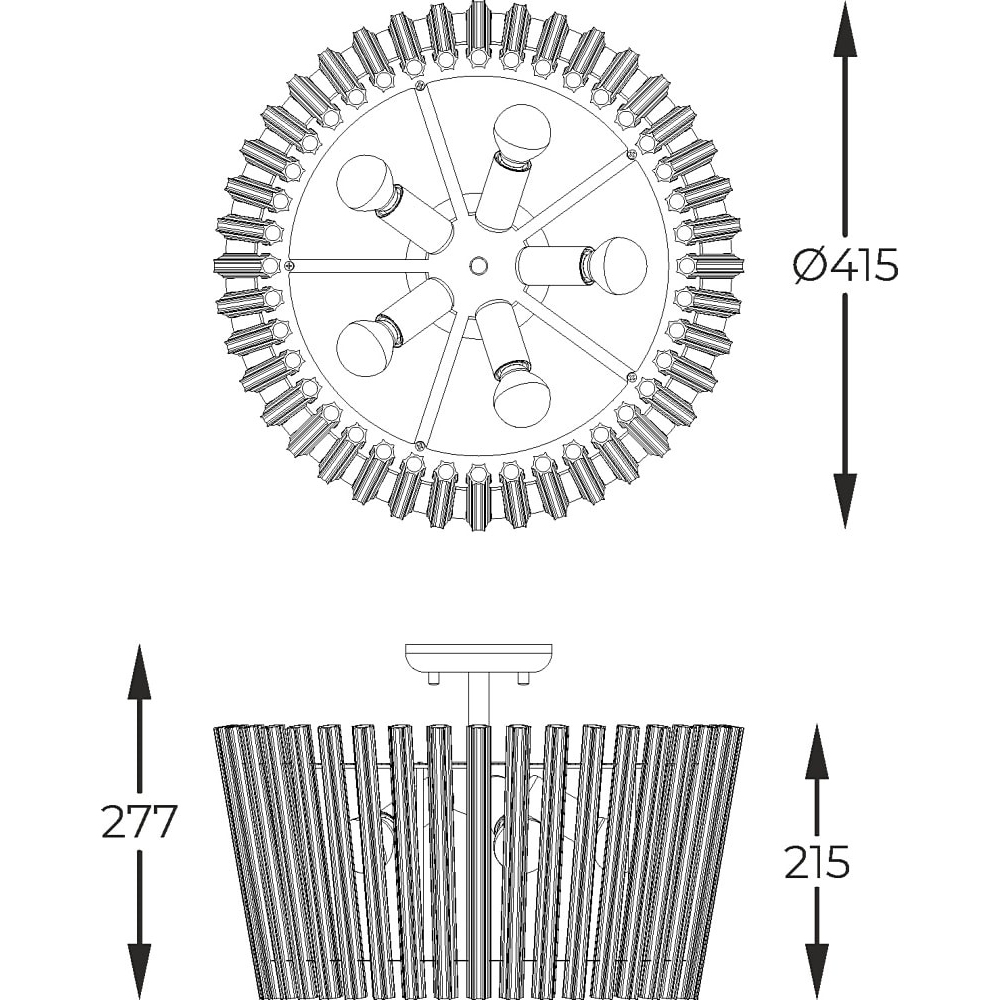 Ø415

277

215