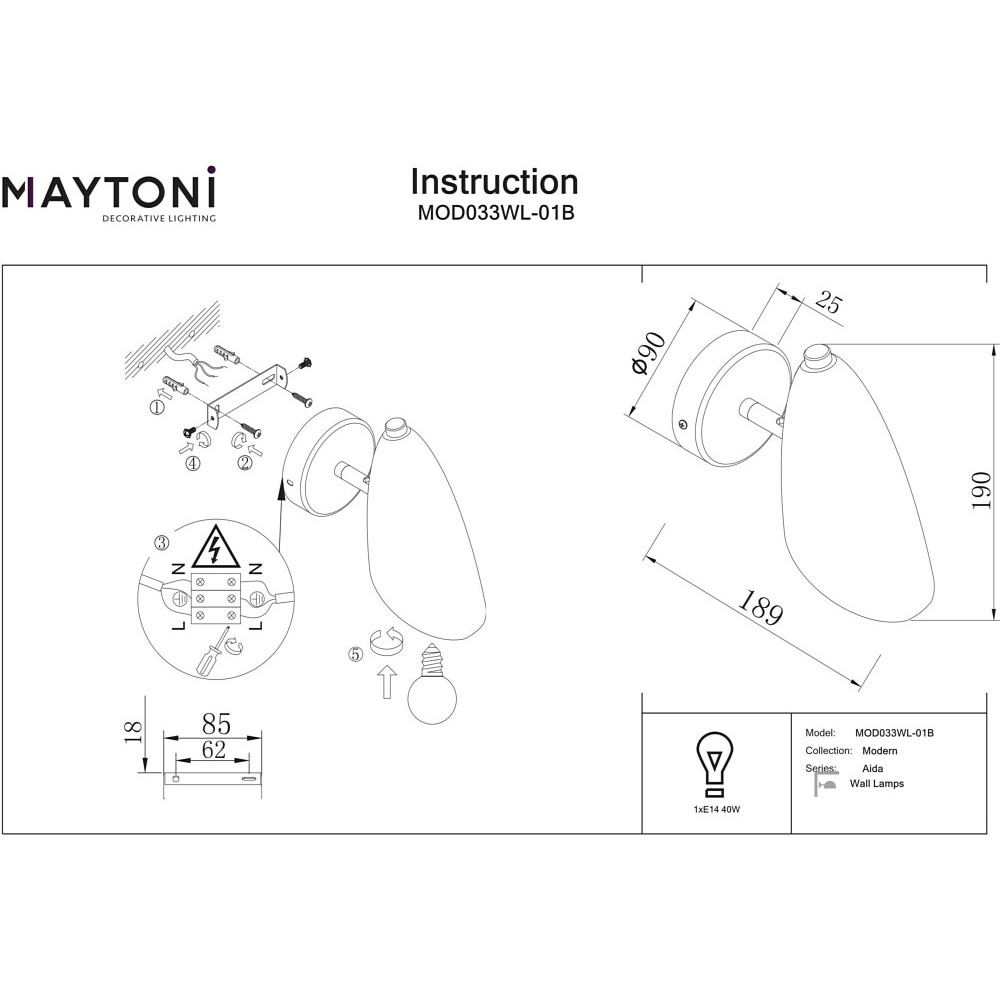 MAYTONI
DECORATIVE LIGHTING

Instruction
MOD033WL-01B

①
④
②
③
N N
L L
⑤

18
85
62

Ø90
25
190
189

1xE14 40W

Model: MOD033WL-01B
Collection: Modern
Series: Aida
Wall Lamps