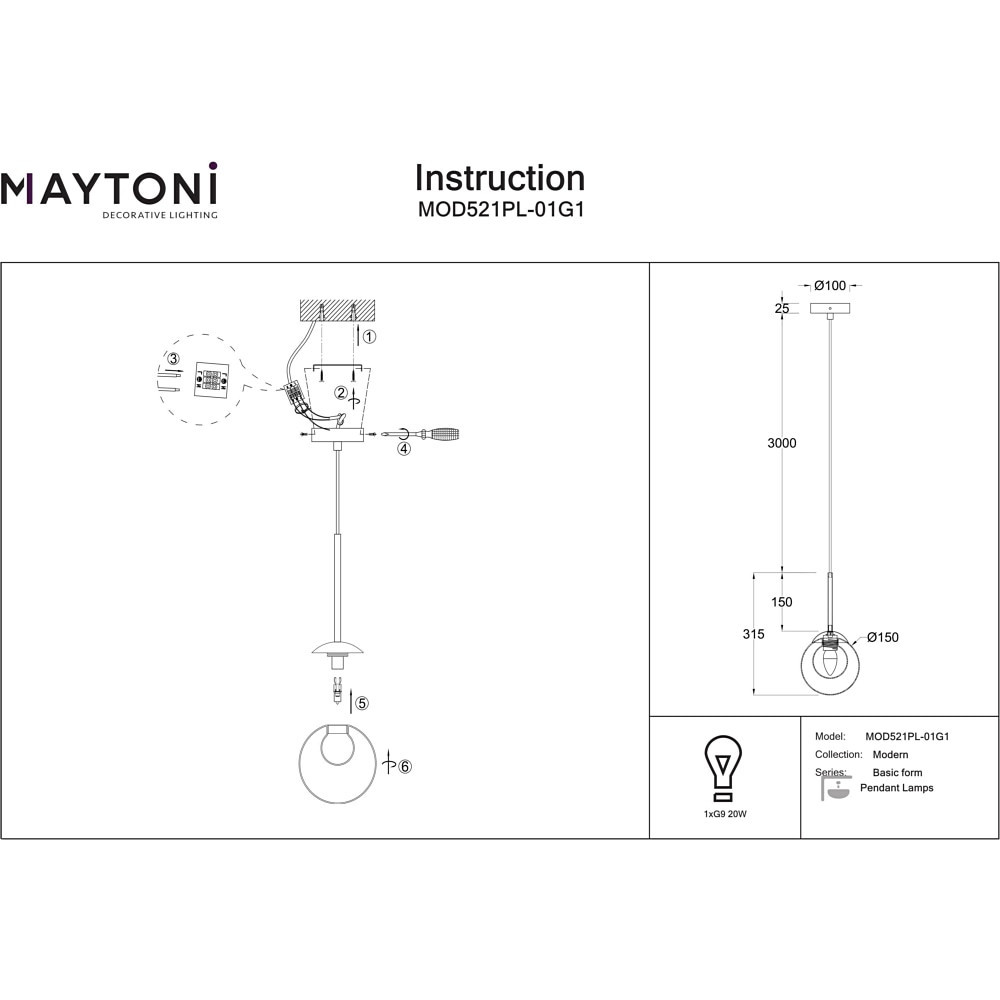 MAYTONI
DECORATIVE LIGHTING

Instruction
MOD521PL-01G1

①
②
③
④
⑤
⑥

Ø100
25
3000
150
315
Ø150

1xG9 20W

Model: MOD521PL-01G1
Collection: Modern
Series: Basic form
Pendant Lamps