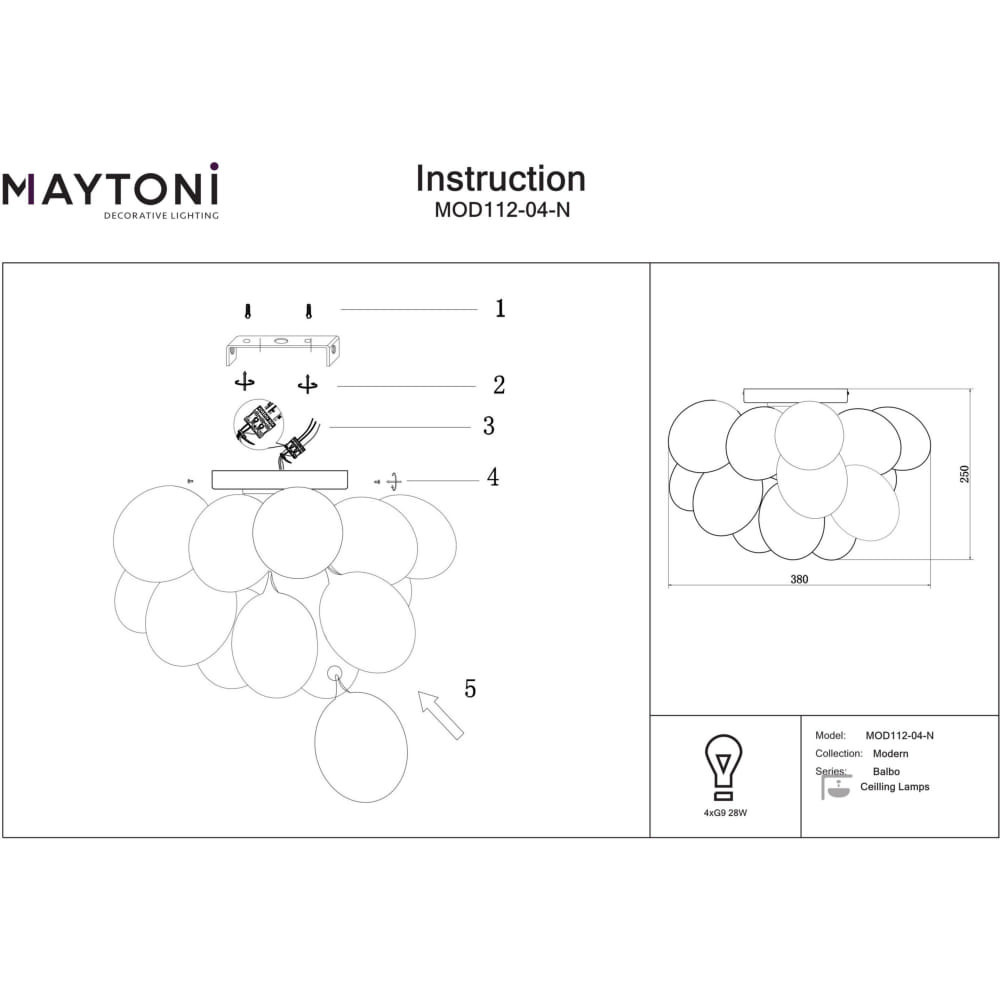 MAYTONI
DECORATIVE LIGHTING

Instruction
MOD112-04-N

1
2
3
4
5

250
380

4xG9 28W

Model: MOD112-04-N
Collection: Modern
Series: Balbo
Ceilling Lamps