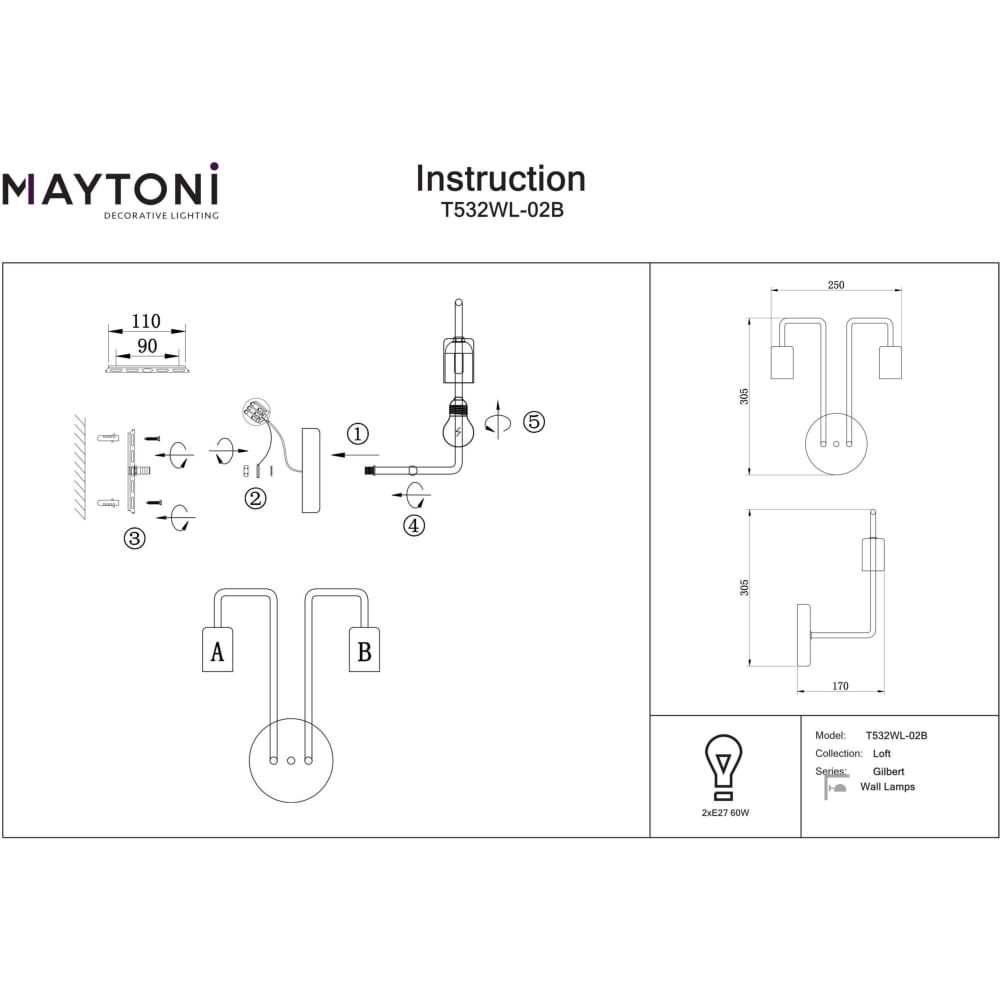 MAYTONI
DECORATIVE LIGHTING

Instruction
T532WL-02B

110
90
①
②
③
④
⑤
A
B

250
305
305
170

2xE27 60W

Model: T532WL-02B
Collection: Loft
Series: Gilbert
Wall Lamps