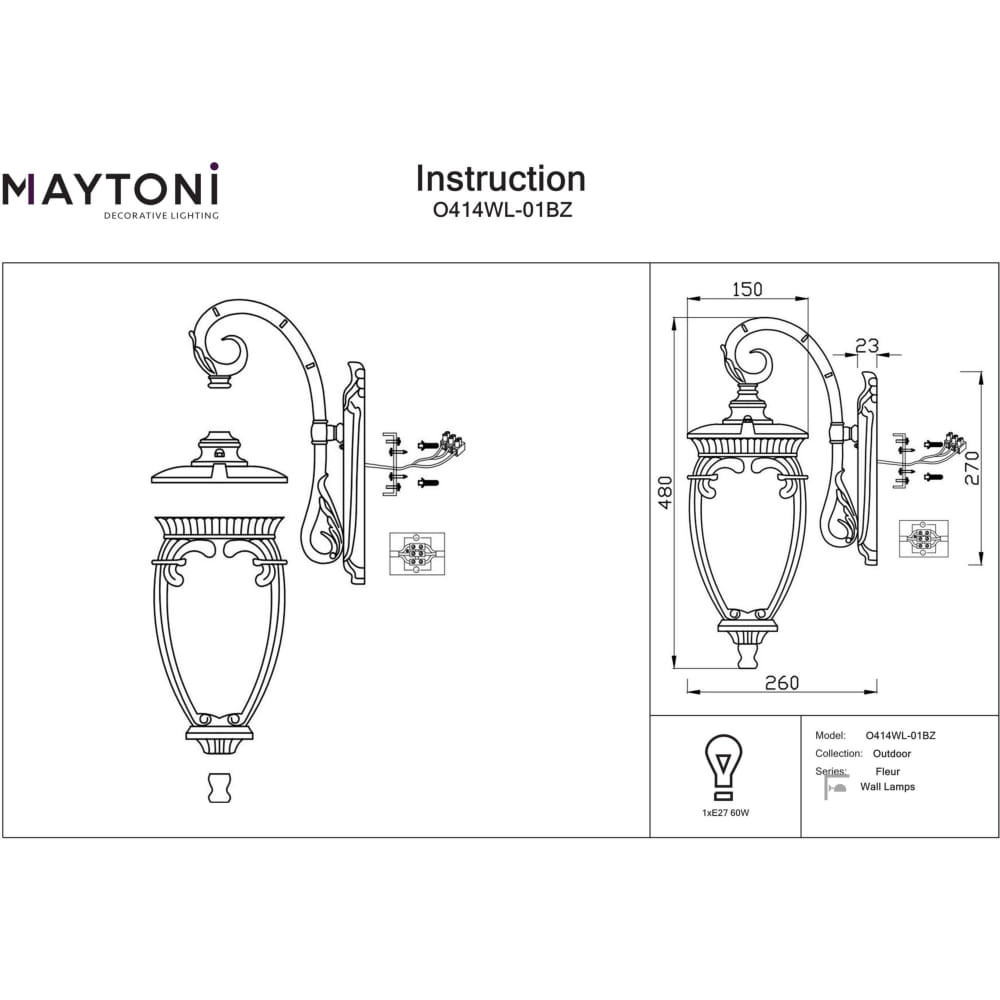 MAYTONI
DECORATIVE LIGHTING

Instruction
O414WL-01BZ

150
23
480
270
260

1xE27 60W

Model: O414WL-01BZ
Collection: Outdoor
Series: Fleur
Wall Lamps