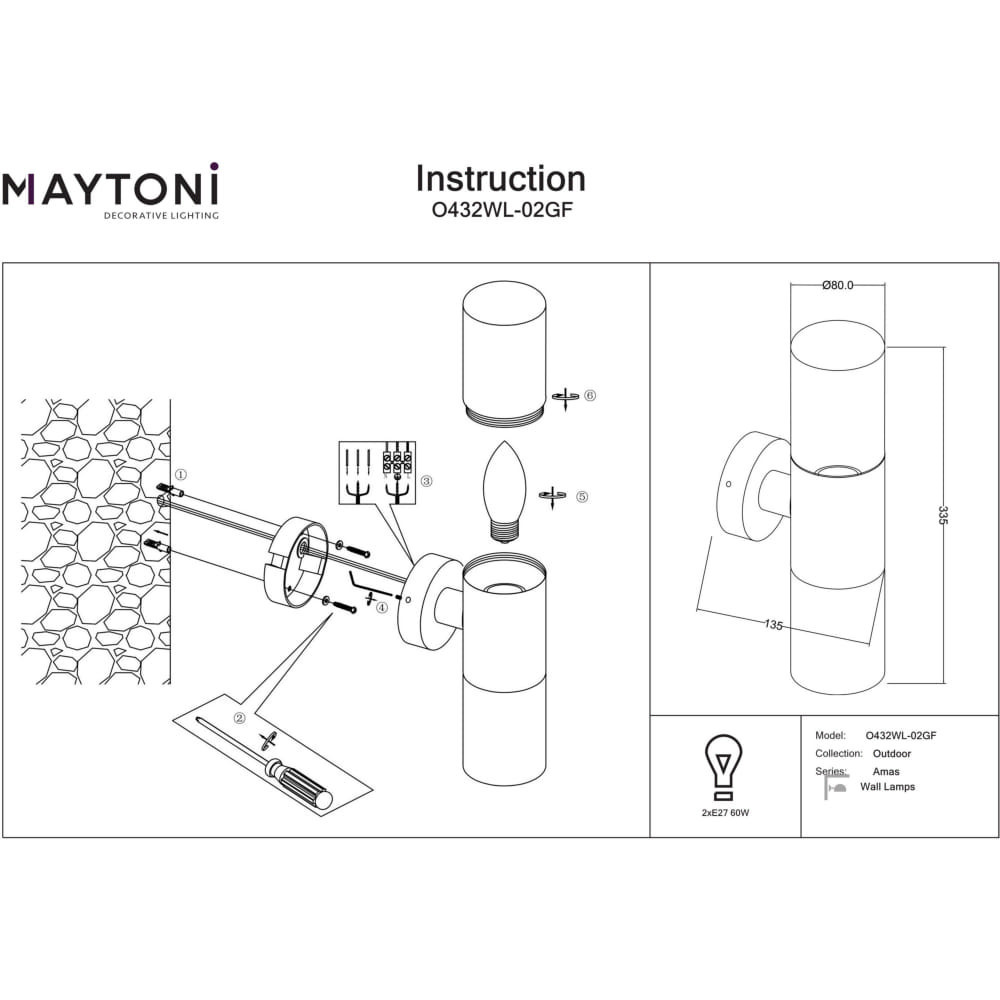 MAYTONI
DECORATIVE LIGHTING

Instruction
O432WL-02GF

①
②
③
④
⑤
⑥

Ø80.0
335
135

2xE27 60W

Model: O432WL-02GF
Collection: Outdoor
Series: Amas
Wall Lamps