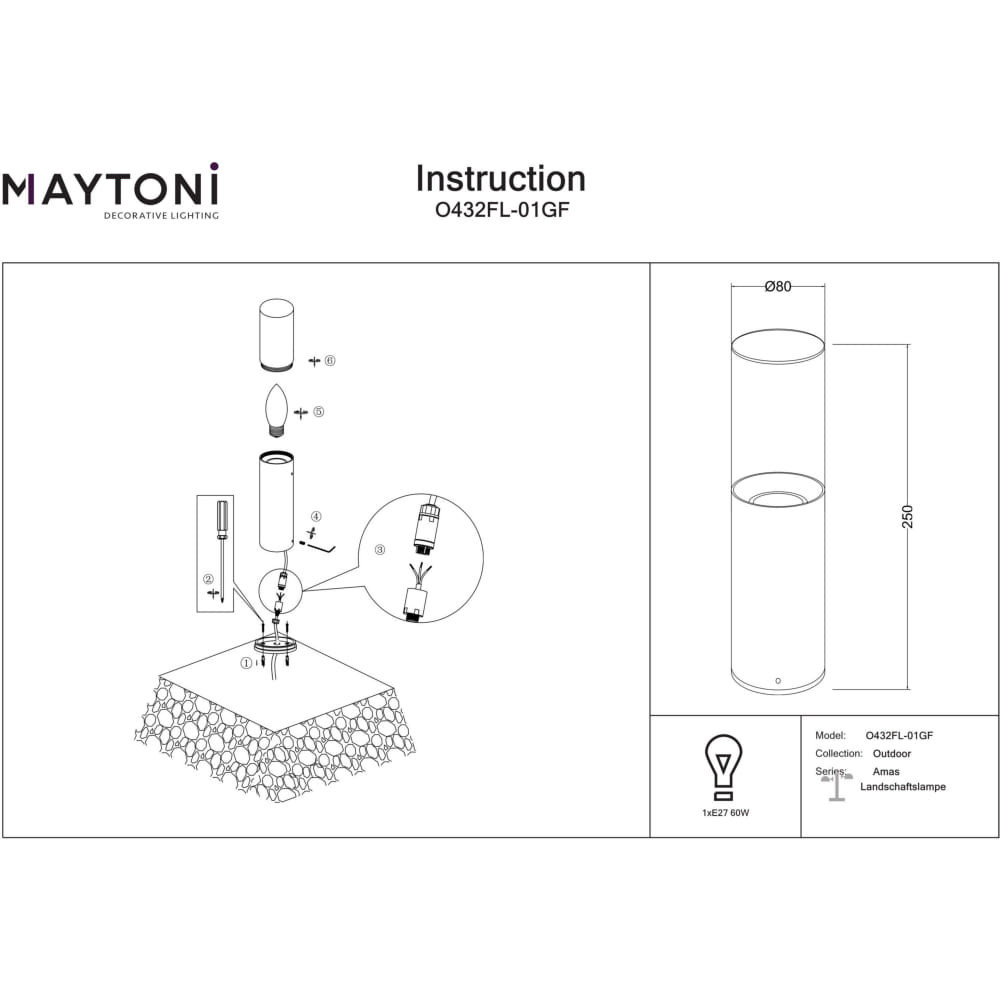 MAYTONI
DECORATIVE LIGHTING

Instruction
O432FL-01GF

⑥
⑤
④
③
②
①

Ø80
250

1xE27 60W

Model: O432FL-01GF
Collection: Outdoor
Series: Amas
Landschaftslampe