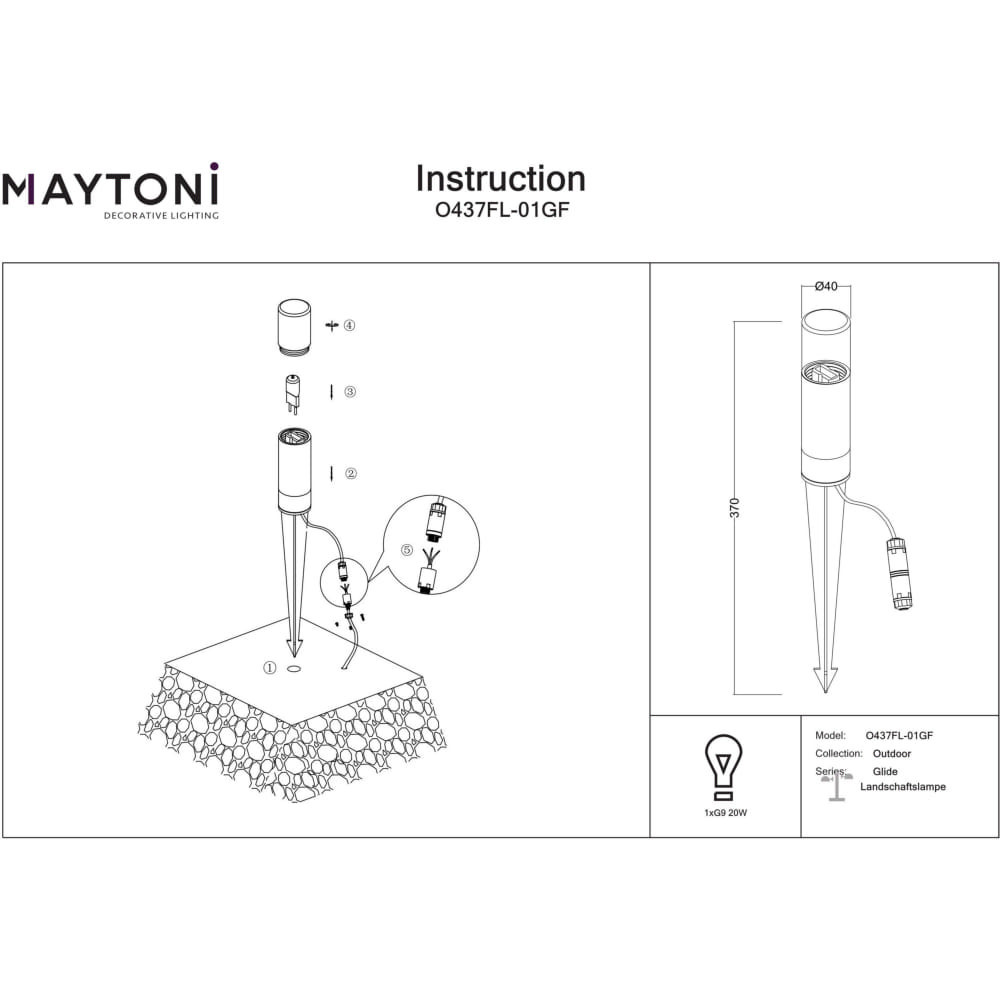 MAYTONI
DECORATIVE LIGHTING

Instruction
O437FL-01GF

④
③
②
⑤
①

Ø40
370

1xG9 20W

Model: O437FL-01GF
Collection: Outdoor
Series: Glide
Landschaftslampe