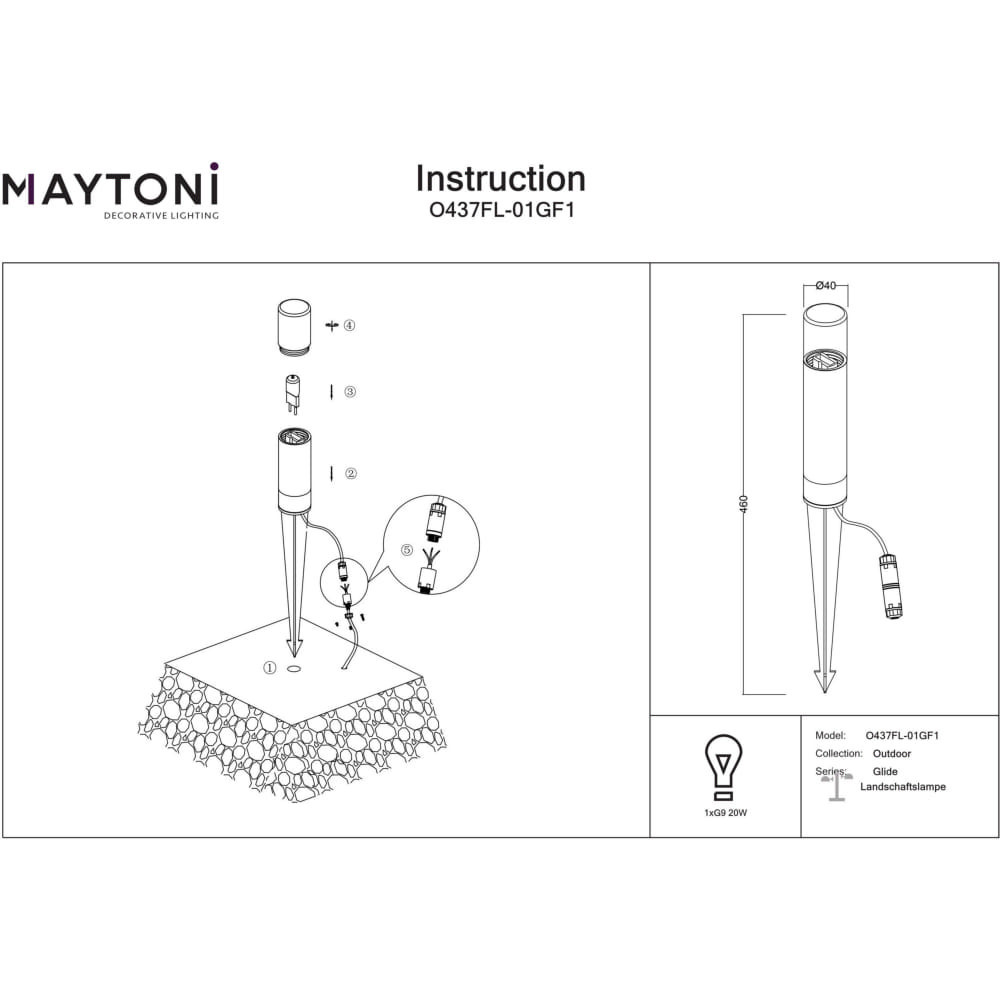 MAYTONI
DECORATIVE LIGHTING

Instruction
O437FL-01GF1

④
③
②
⑤
①

Ø40
460

1xG9 20W

Model: O437FL-01GF1
Collection: Outdoor
Series: Glide
Landschaftslampe