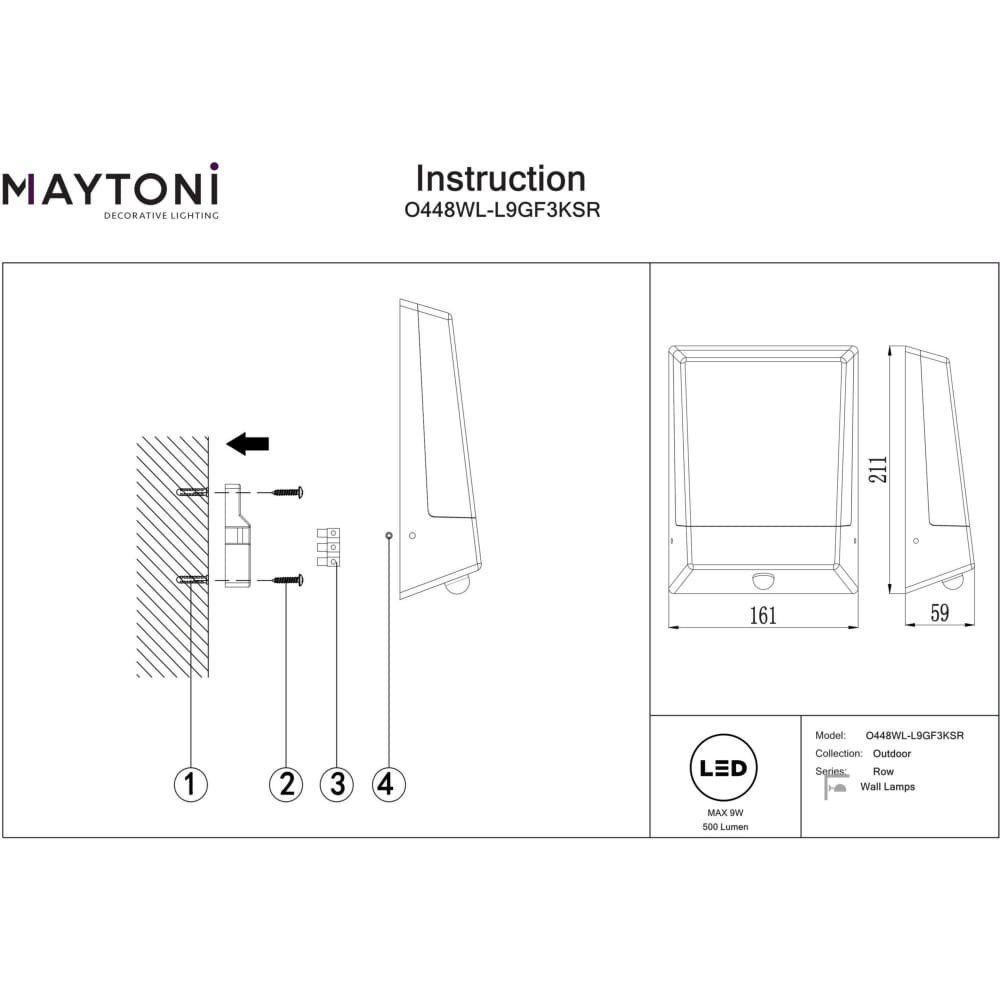 MAYTONI
DECORATIVE LIGHTING

Instruction
O448WL-L9GF3KSR

1 2 3 4

211
161
59

LED
MAX 9W
500 Lumen

Model: O448WL-L9GF3KSR
Collection: Outdoor
Series: Row
Wall Lamps