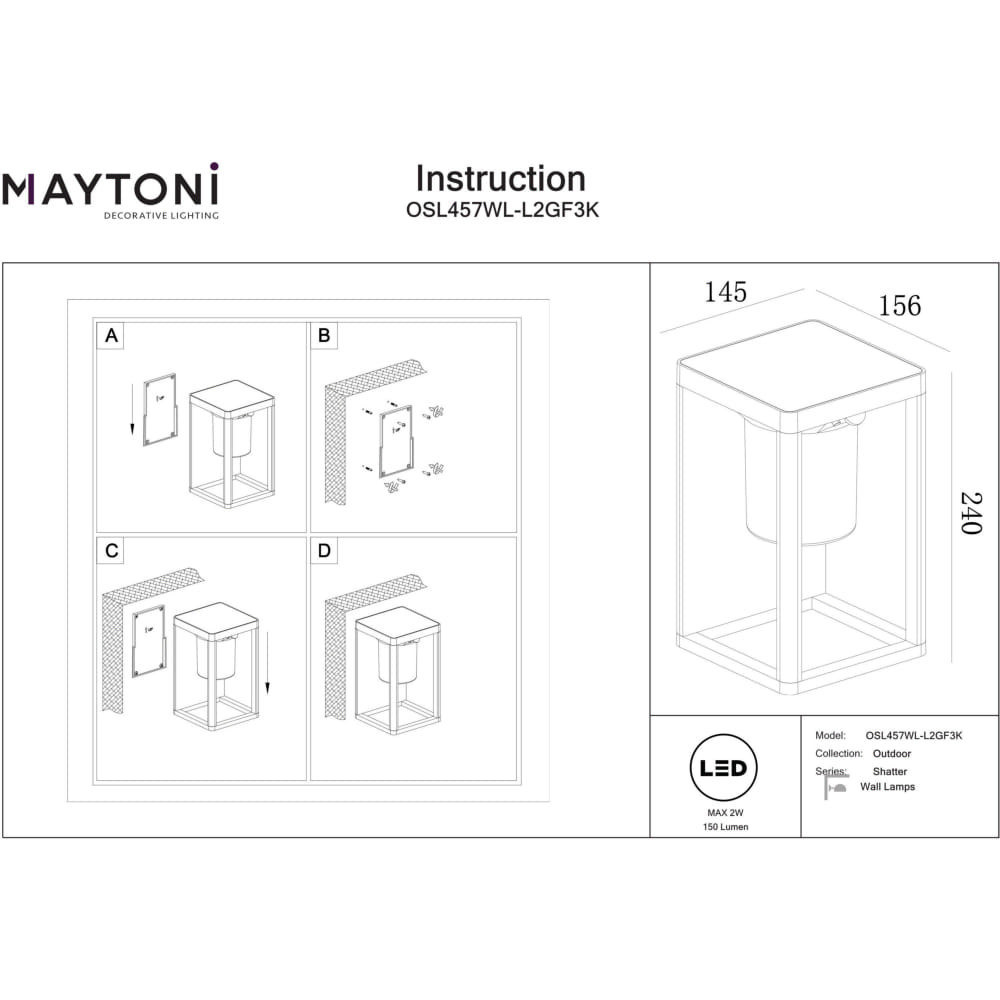 MAYTONI
DECORATIVE LIGHTING

Instruction
OSL457WL-L2GF3K

A

B

C

D

145

156

240

LED
MAX 2W
150 Lumen

Model: OSL457WL-L2GF3K
Collection: Outdoor
Series: Shatter
Wall Lamps