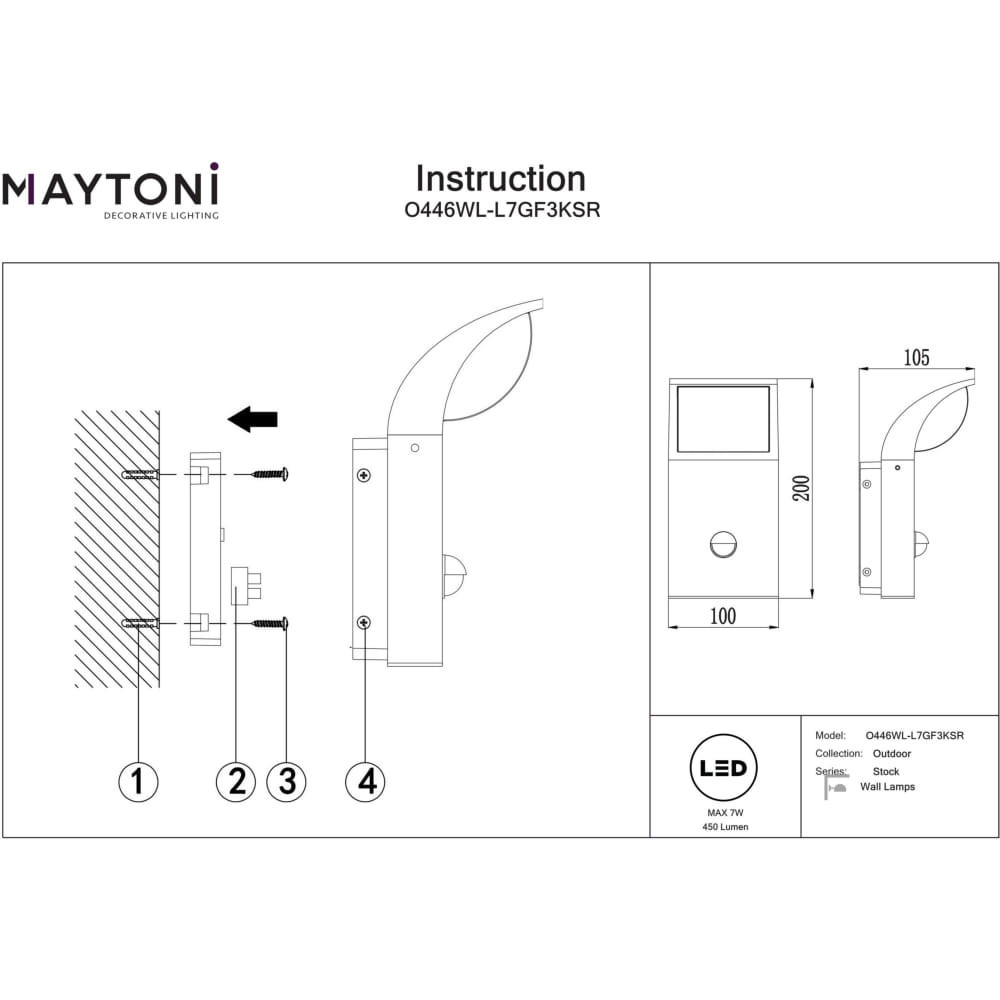 MAYTONI
DECORATIVE LIGHTING

Instruction
O446WL-L7GF3KSR

1
2
3
4

105
200
100

LED
MAX 7W
450 Lumen

Model: O446WL-L7GF3KSR
Collection: Outdoor
Series: Stock
Wall Lamps