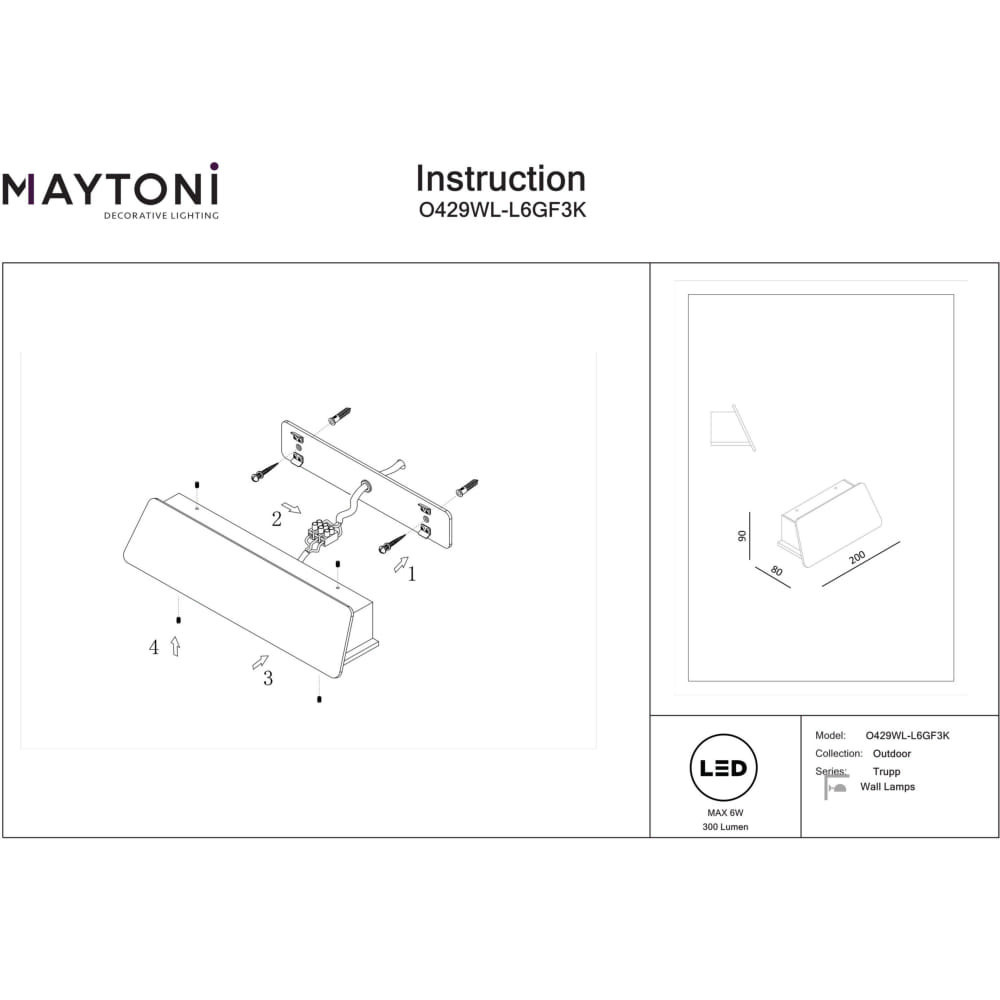 MAYTONI
DECORATIVE LIGHTING

Instruction
O429WL-L6GF3K

2

1

4

3

90

80

200

LED

MAX 6W
300 Lumen

Model: O429WL-L6GF3K
Collection: Outdoor
Series: Trupp
Wall Lamps