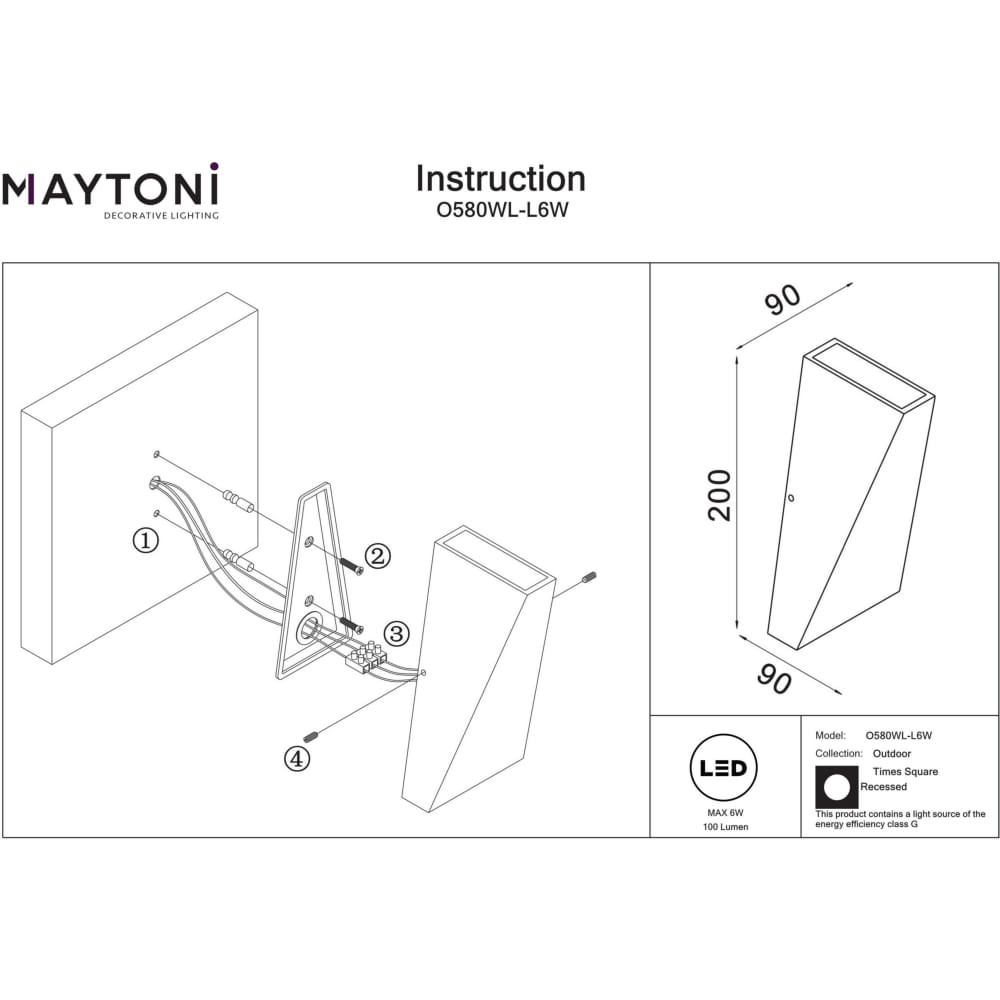 MAYTONI
DECORATIVE LIGHTING

Instruction
O580WL-L6W

①
②
③
④

90
200
90

LED
MAX 6W
100 Lumen

Model: O580WL-L6W
Collection: Outdoor
Times Square
Recessed
This product contains a light source of the energy efficiency class G