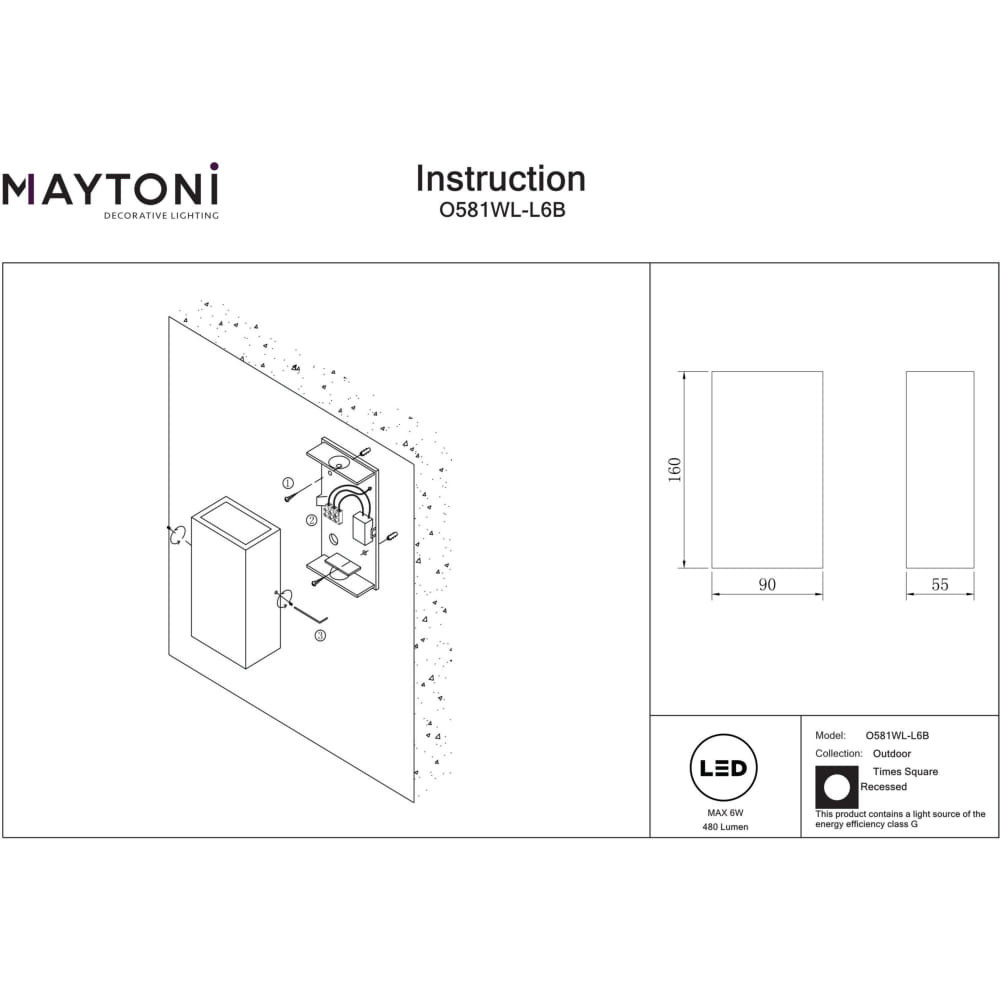 MAYTONI
DECORATIVE LIGHTING

Instruction
O581WL-L6B

①
②
③

160
90
55

LED
MAX 6W
480 Lumen

Model: O581WL-L6B
Collection: Outdoor
Times Square
Recessed
This product contains a light source of the energy efficiency class G