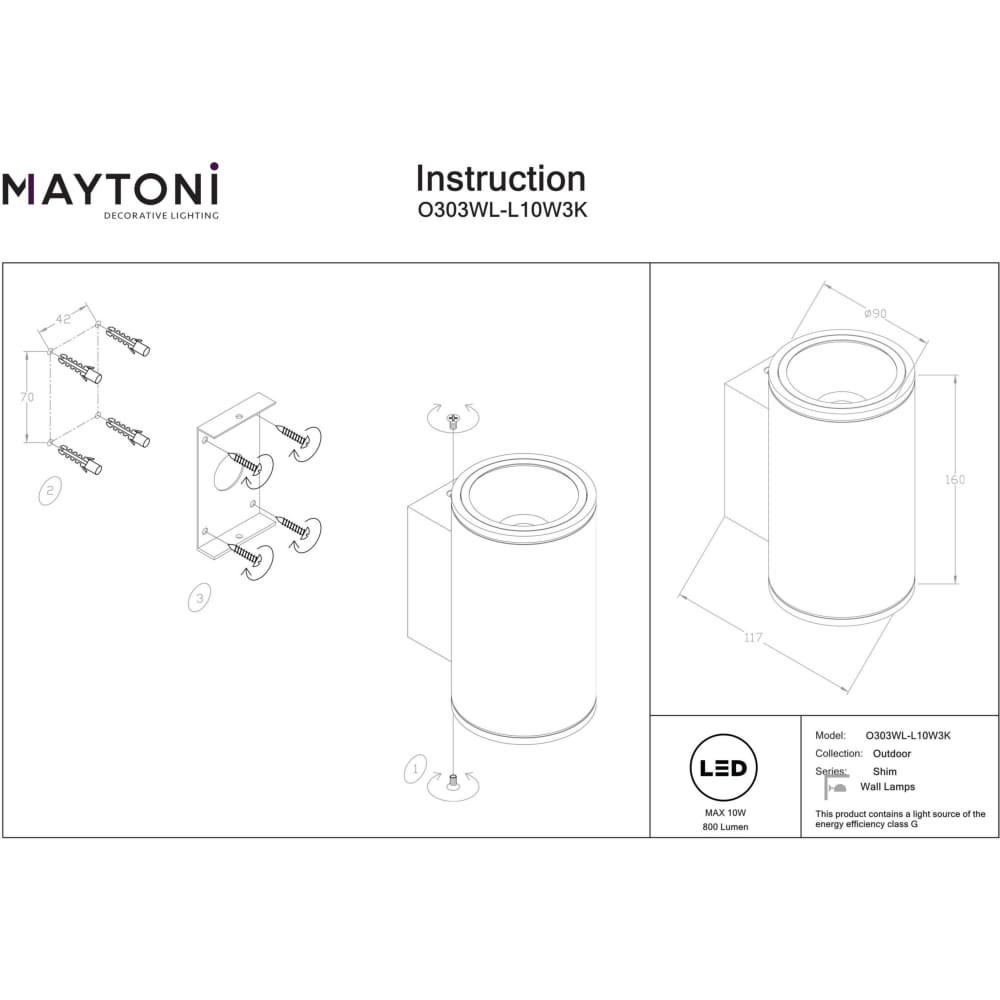 MAYTONI
DECORATIVE LIGHTING

Instruction
O303WL-L10W3K

42
70
2
3
1

ø90
160
117

LED
MAX 10W
800 Lumen

Model: O303WL-L10W3K
Collection: Outdoor
Series: Shim
Wall Lamps
This product contains a light source of the energy efficiency class G