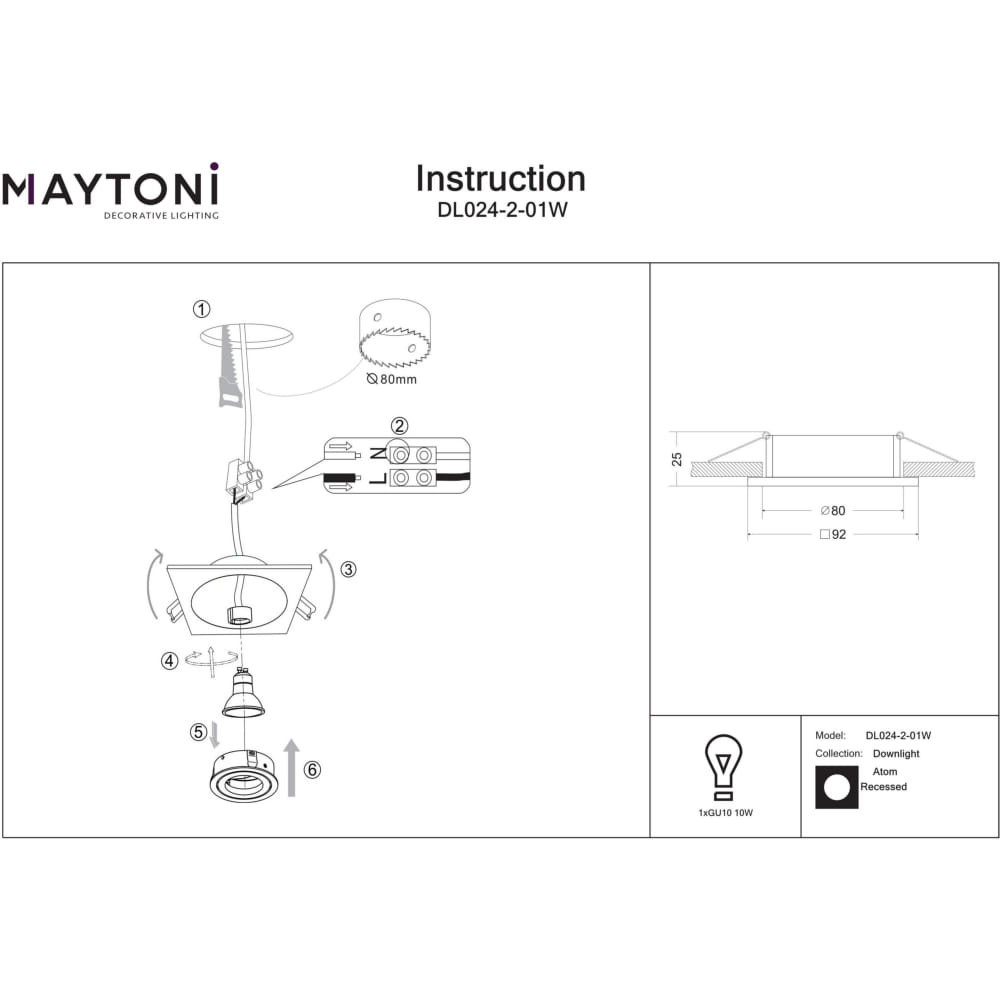 MAYTONI
DECORATIVE LIGHTING

Instruction
DL024-2-01W

①
⌀80mm
②
N
L
③
④
⑤
⑥

25
⌀80
□92

1xGU10 10W

Model: DL024-2-01W
Collection: Downlight
Atom
Recessed