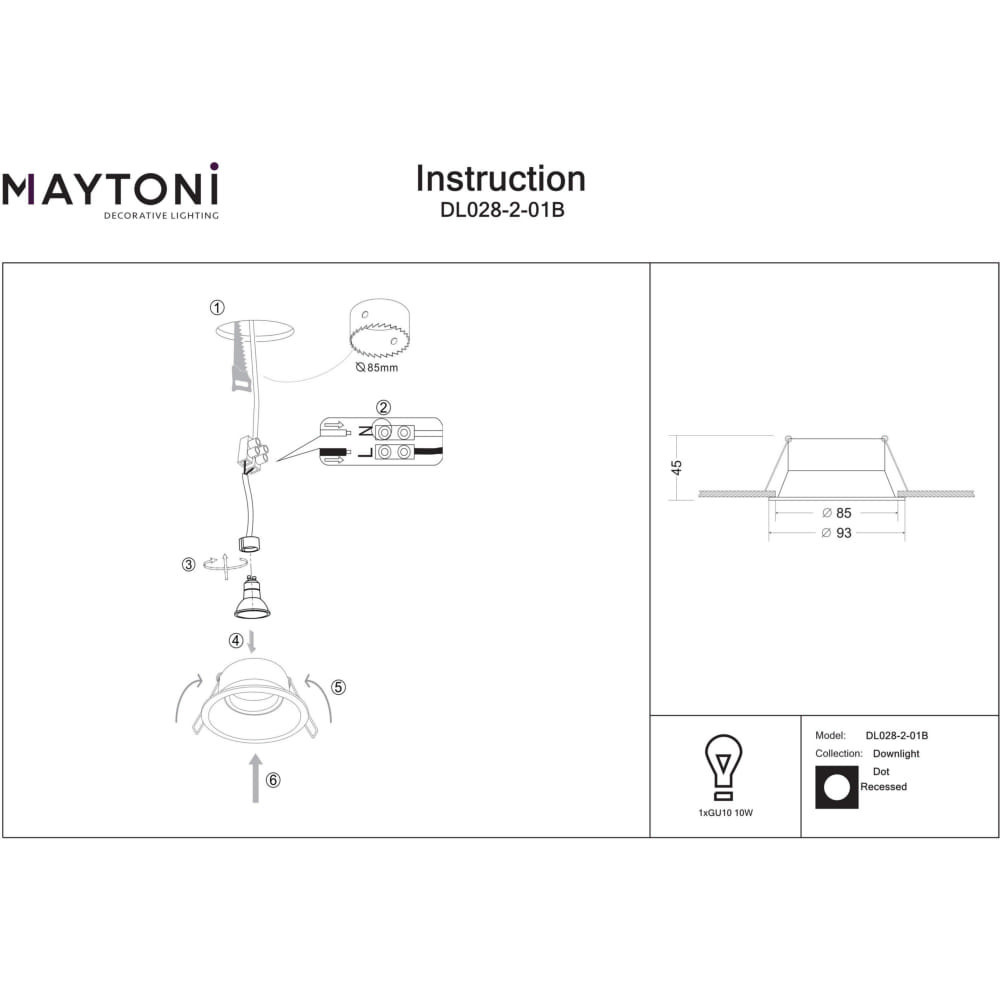 MAYTONI
DECORATIVE LIGHTING

Instruction
DL028-2-01B

①
⌀85mm
②
N
L
③
④
⑤
⑥

45
⌀ 85
⌀ 93

1xGU10 10W

Model: DL028-2-01B
Collection: Downlight
Dot
Recessed