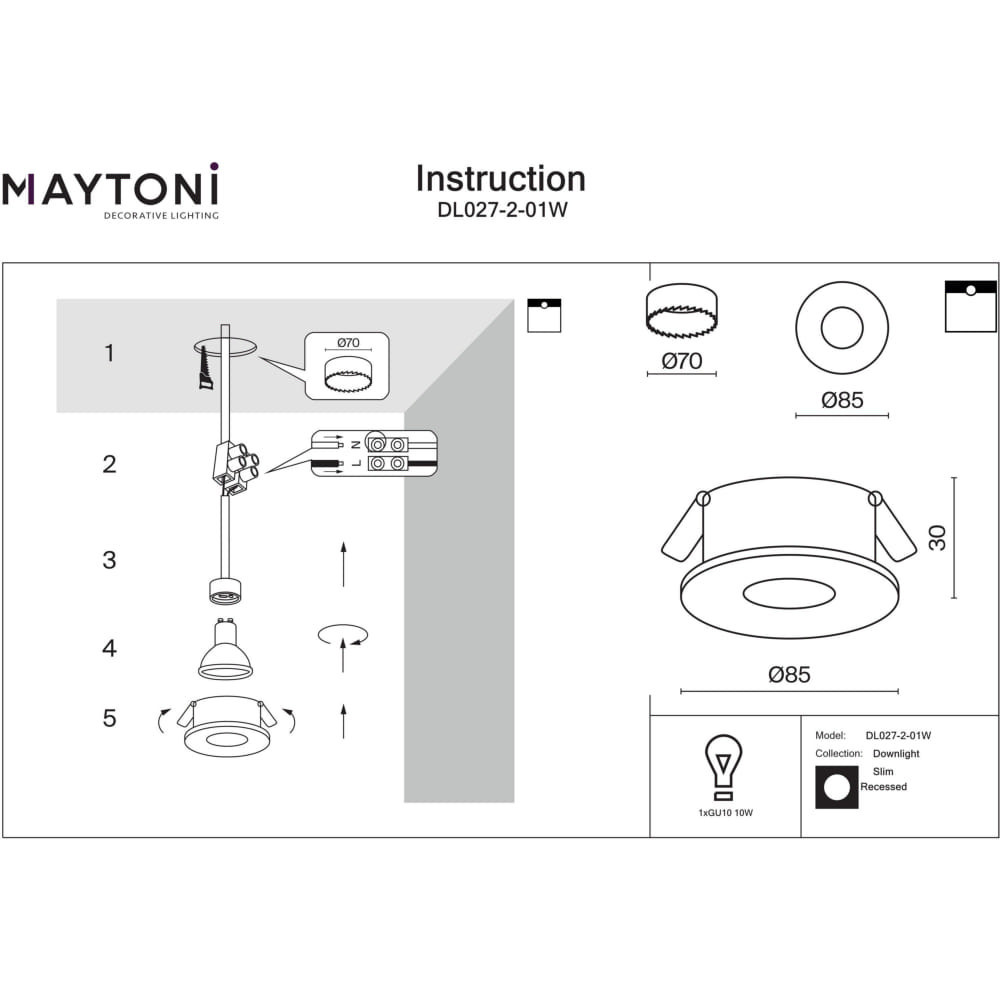 MAYTONI
DECORATIVE LIGHTING

Instruction
DL027-2-01W

1
Ø70

2
N
L

3

4

5

Ø70

Ø85

30

Ø85

1xGU10 10W

Model: DL027-2-01W
Collection: Downlight
Slim
Recessed