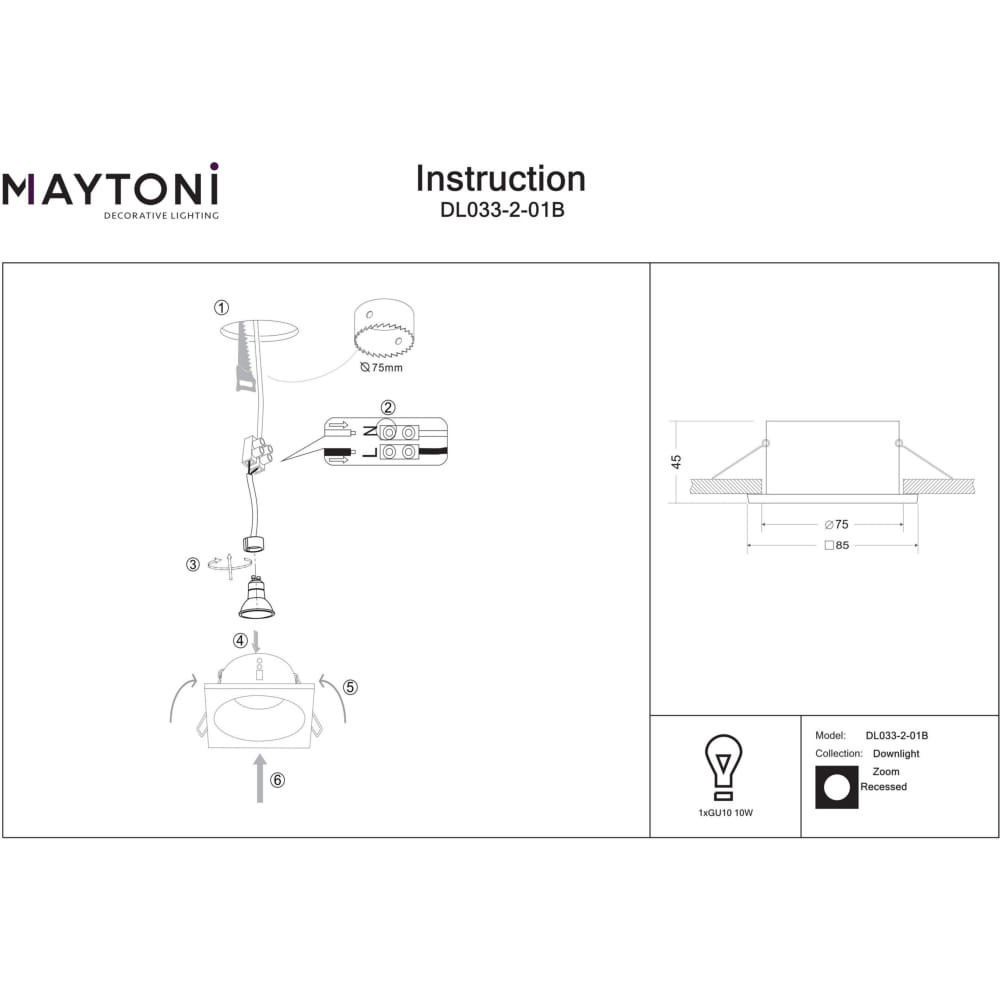 MAYTONI
DECORATIVE LIGHTING

Instruction
DL033-2-01B

①
⌀75mm
②
N
L
③
④
⑤
⑥

45
⌀75
□85

1xGU10 10W

Model: DL033-2-01B
Collection: Downlight
Zoom
Recessed