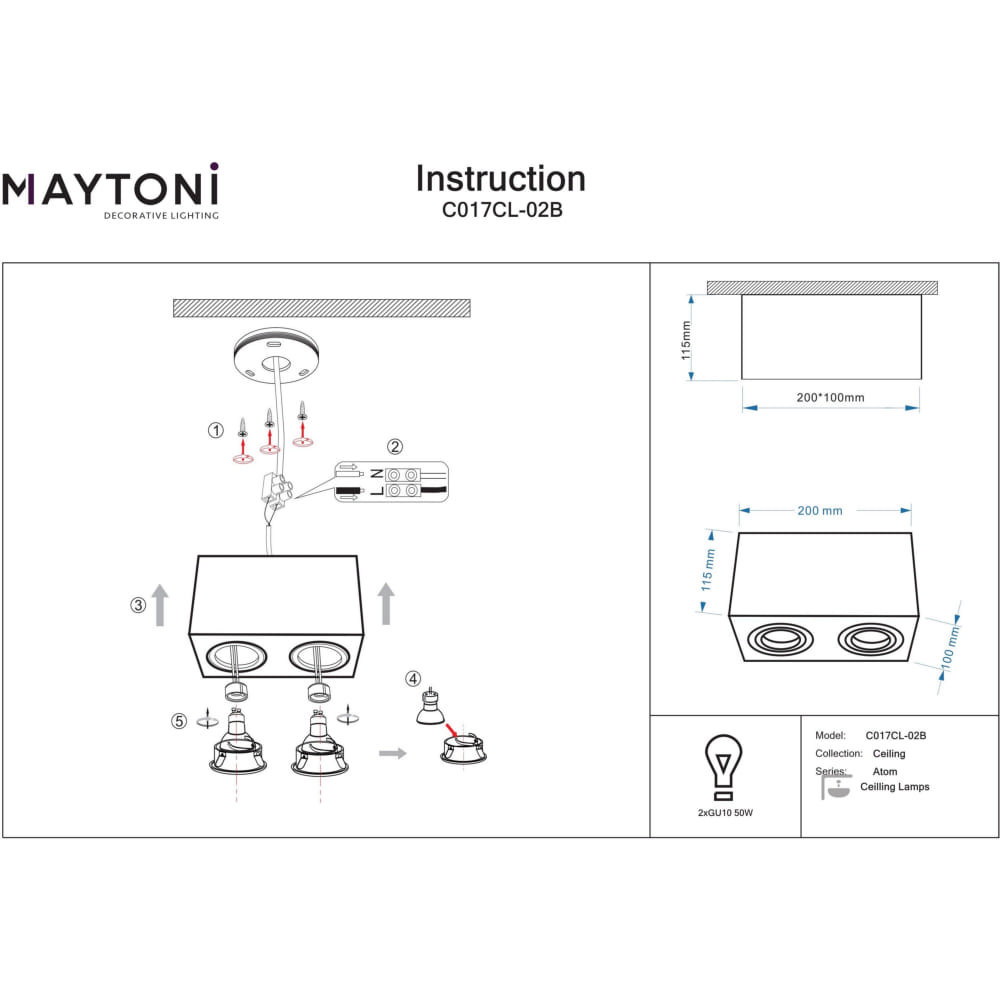 MAYTONI
DECORATIVE LIGHTING

Instruction
C017CL-02B

①
②
N
L
③
④
⑤

115mm
200*100mm

200 mm
115 mm
100 mm

2xGU10 50W

Model: C017CL-02B
Collection: Ceiling
Series: Atom
Ceilling Lamps