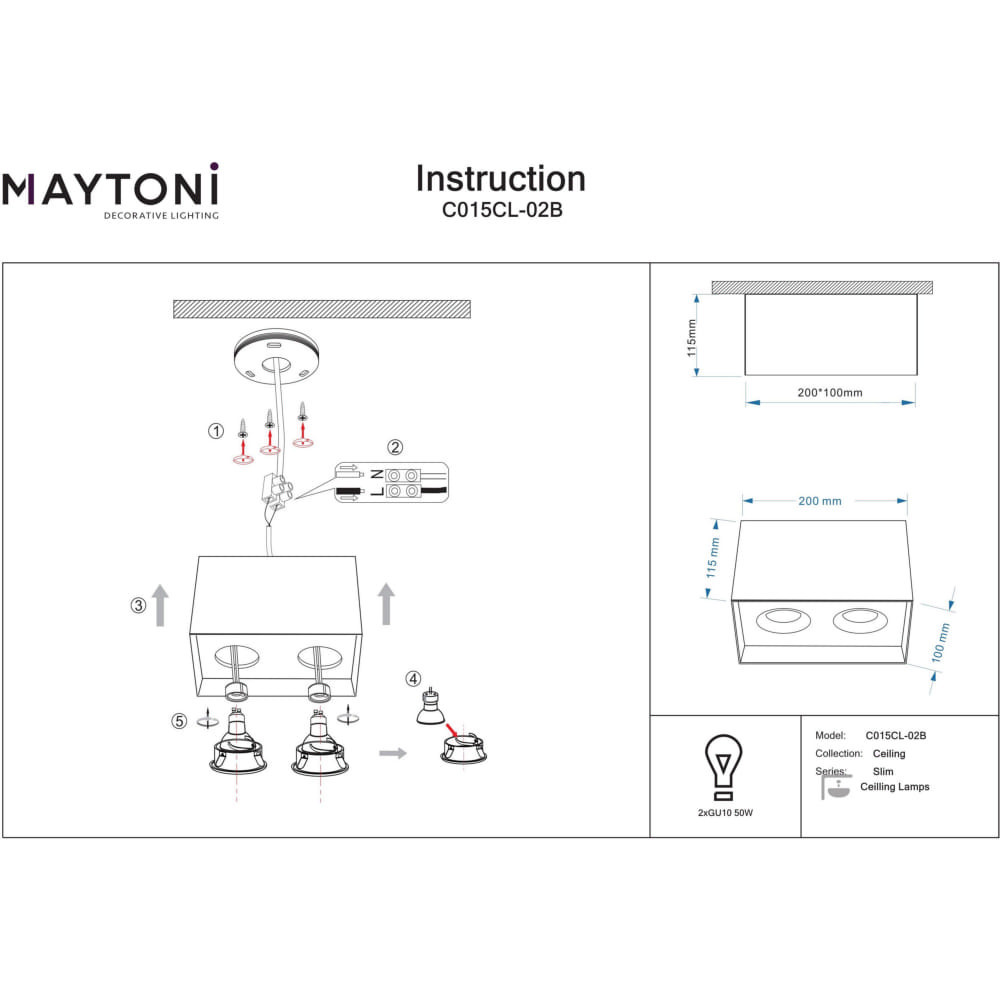 MAYTONI
DECORATIVE LIGHTING

Instruction
C015CL-02B

①
②
N
L
③
④
⑤

115mm
200*100mm

200 mm
115 mm
100 mm

2xGU10 50W

Model: C015CL-02B
Collection: Ceiling
Series: Slim
Ceilling Lamps