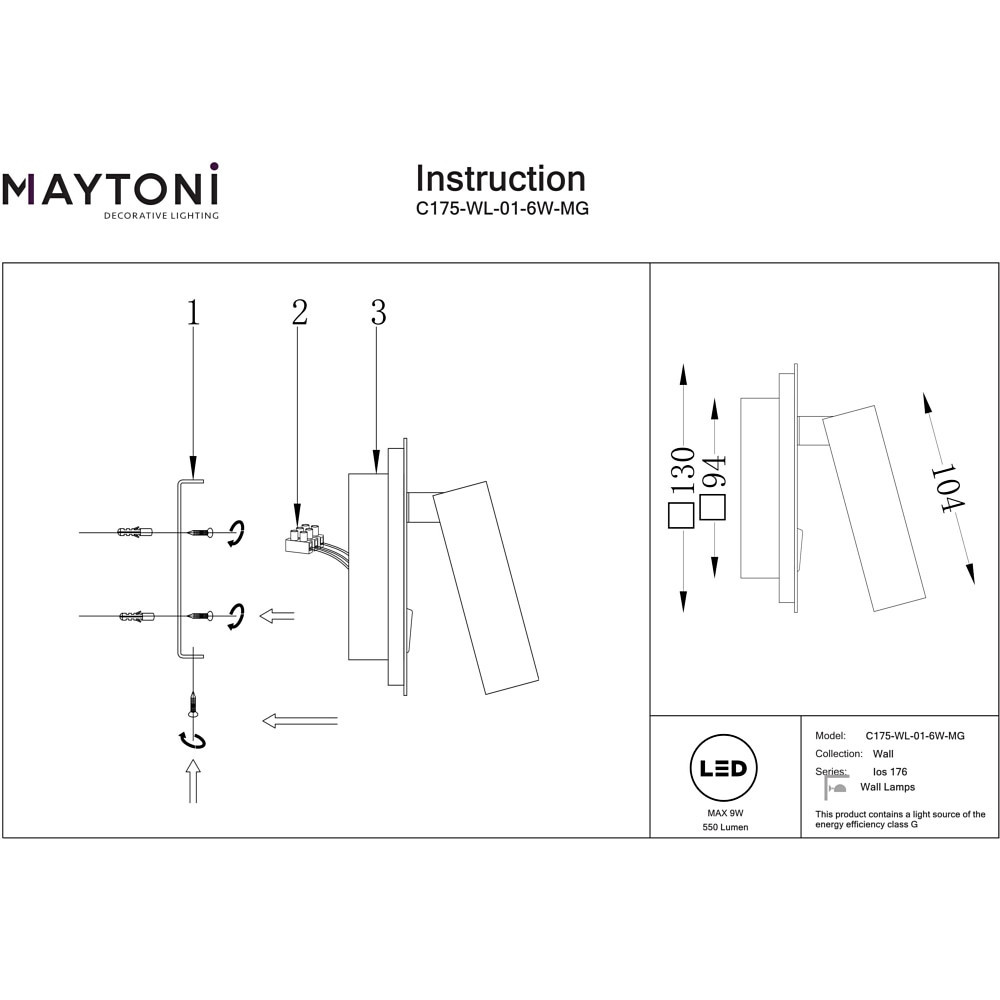 MAYTONI
DECORATIVE LIGHTING

Instruction
C175-WL-01-6W-MG

1 2 3

130
94
104

LED
MAX 9W
550 Lumen

Model: C175-WL-01-6W-MG
Collection: Wall
Series: Ios 176
Wall Lamps

This product contains a light source of the energy efficiency class G