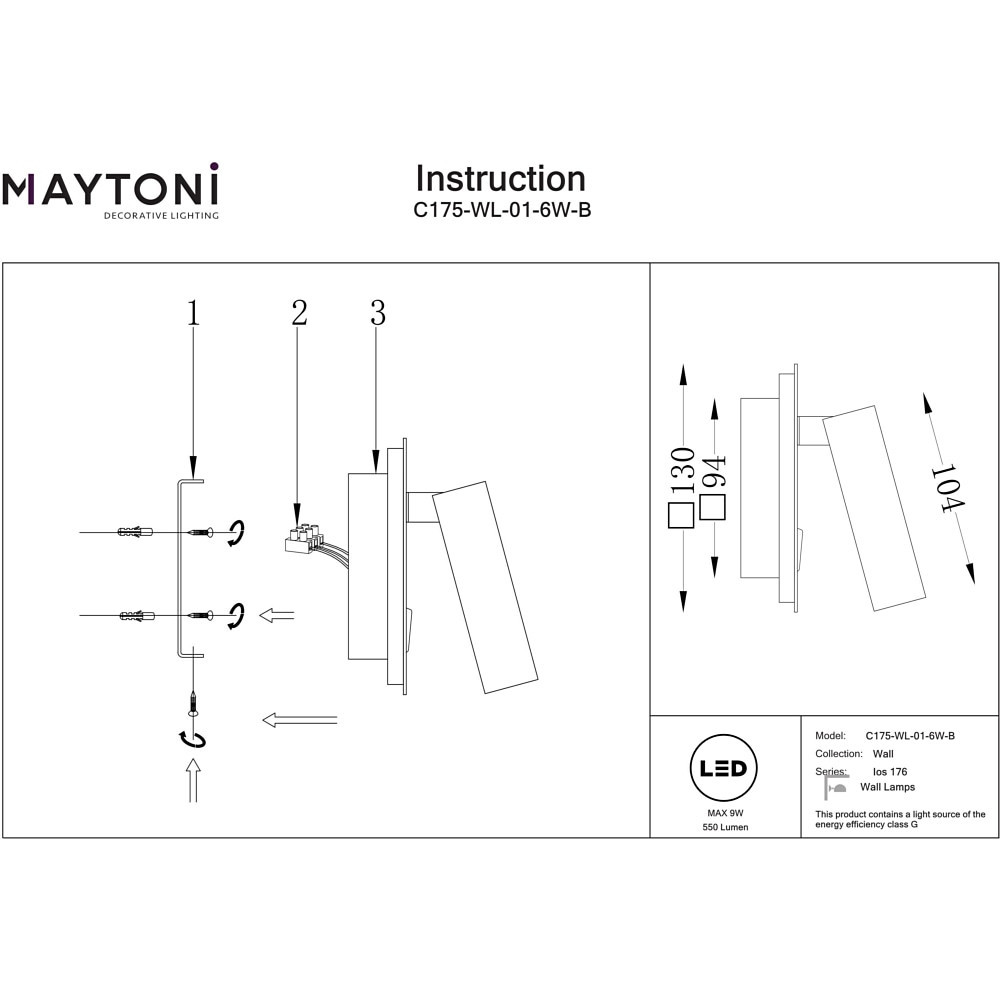 MAYTONI
DECORATIVE LIGHTING

Instruction
C175-WL-01-6W-B

1
2
3

130
94
104

LED
MAX 9W
550 Lumen

Model: C175-WL-01-6W-B
Collection: Wall
Series: Ios 176
Wall Lamps
This product contains a light source of the energy efficiency class G