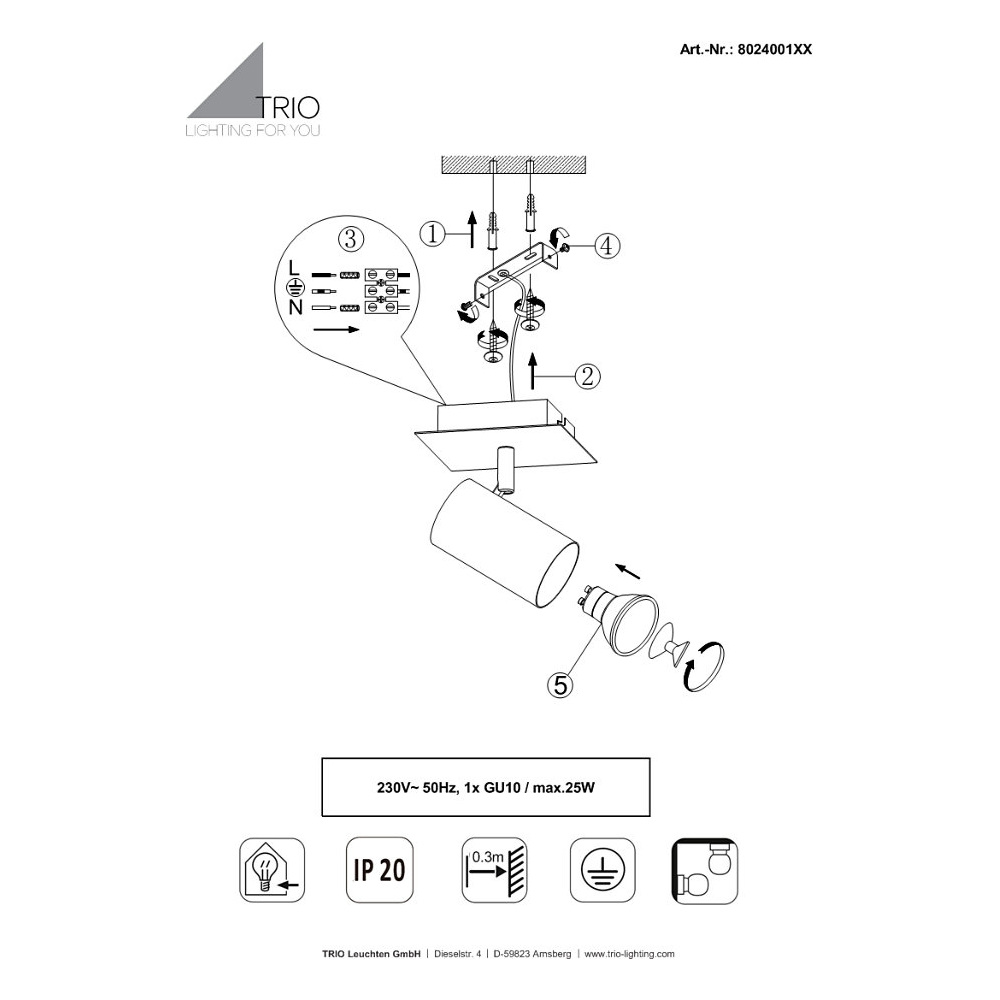 Art.-Nr.: 8024001XX

TRIO
LIGHTING FOR YOU

③

L

N

①

④

②

⑤

230V~ 50Hz, 1x GU10 / max.25W

IP 20

0.3m

TRIO Leuchten GmbH | Dieselstr. 4 | D-59823 Arnsberg | www.trio-lighting.com