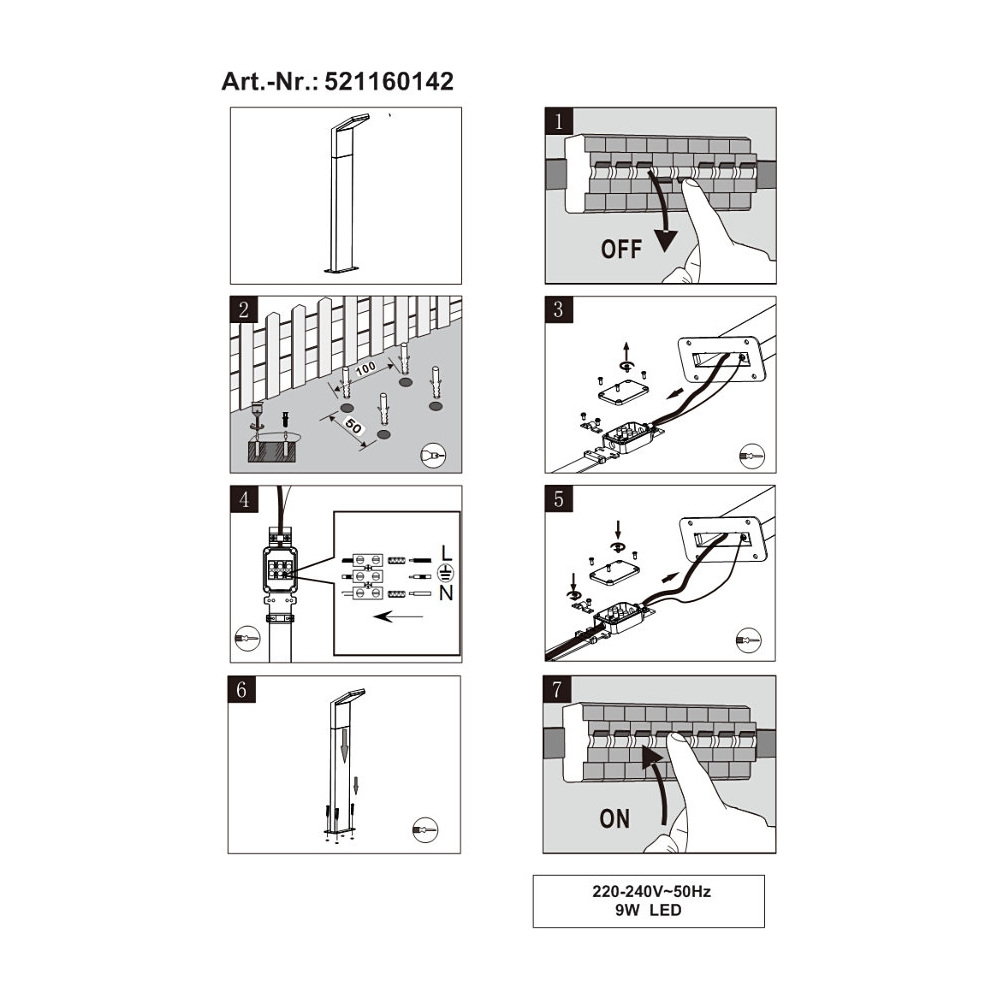 Art.-Nr.: 521160142

1

OFF

2

100

50

3

4

L

N

5

6

7

ON

220-240V~50Hz
9W LED