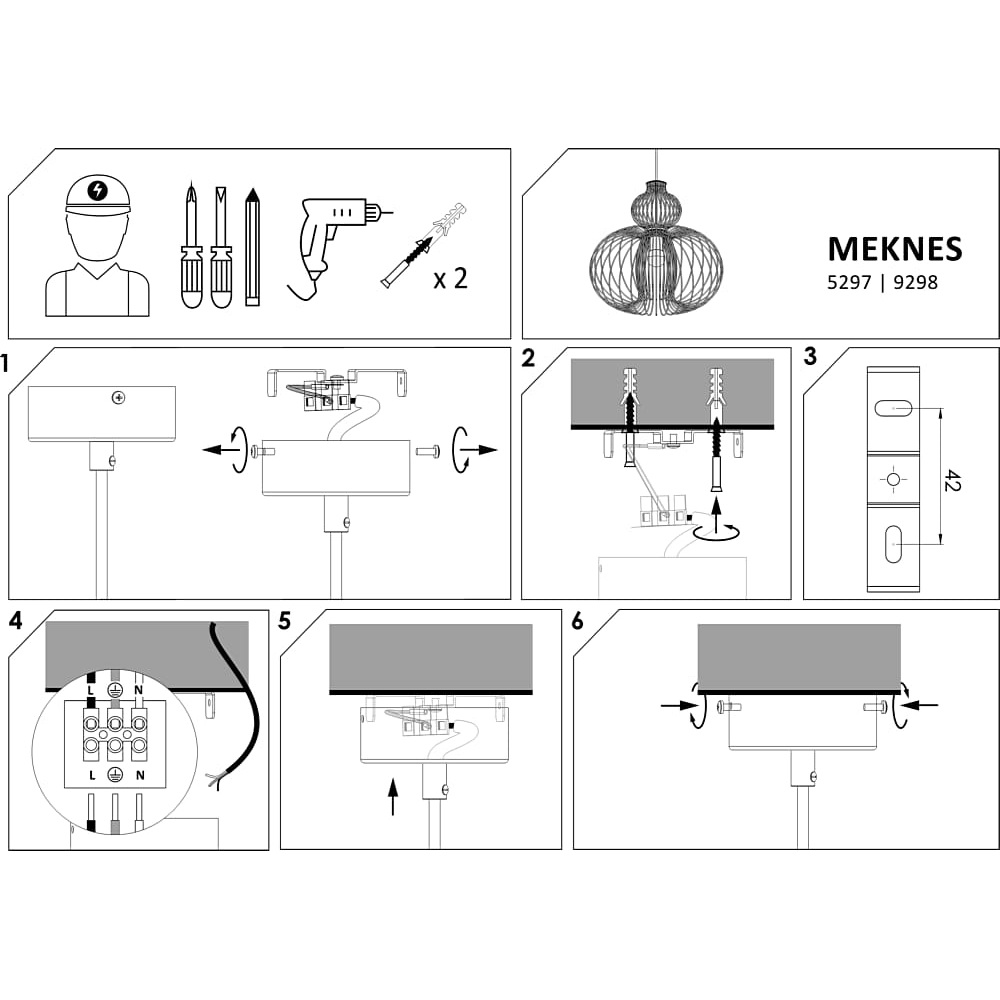 x 2

MEKNES
5297 | 9298

1

2

3

42

4

L N

L N

5

6