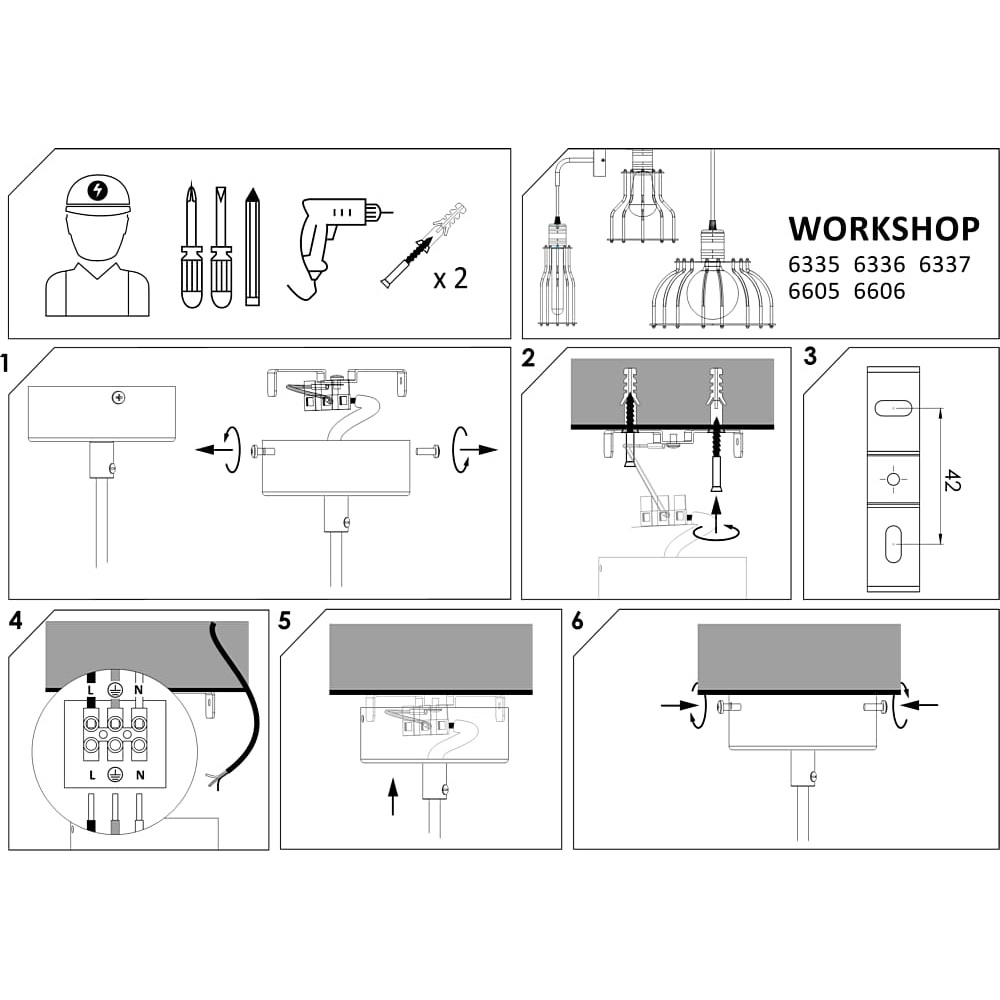 x 2

WORKSHOP
6335 6336 6337
6605 6606

1

2

3

42

4

L N
L N

5

6