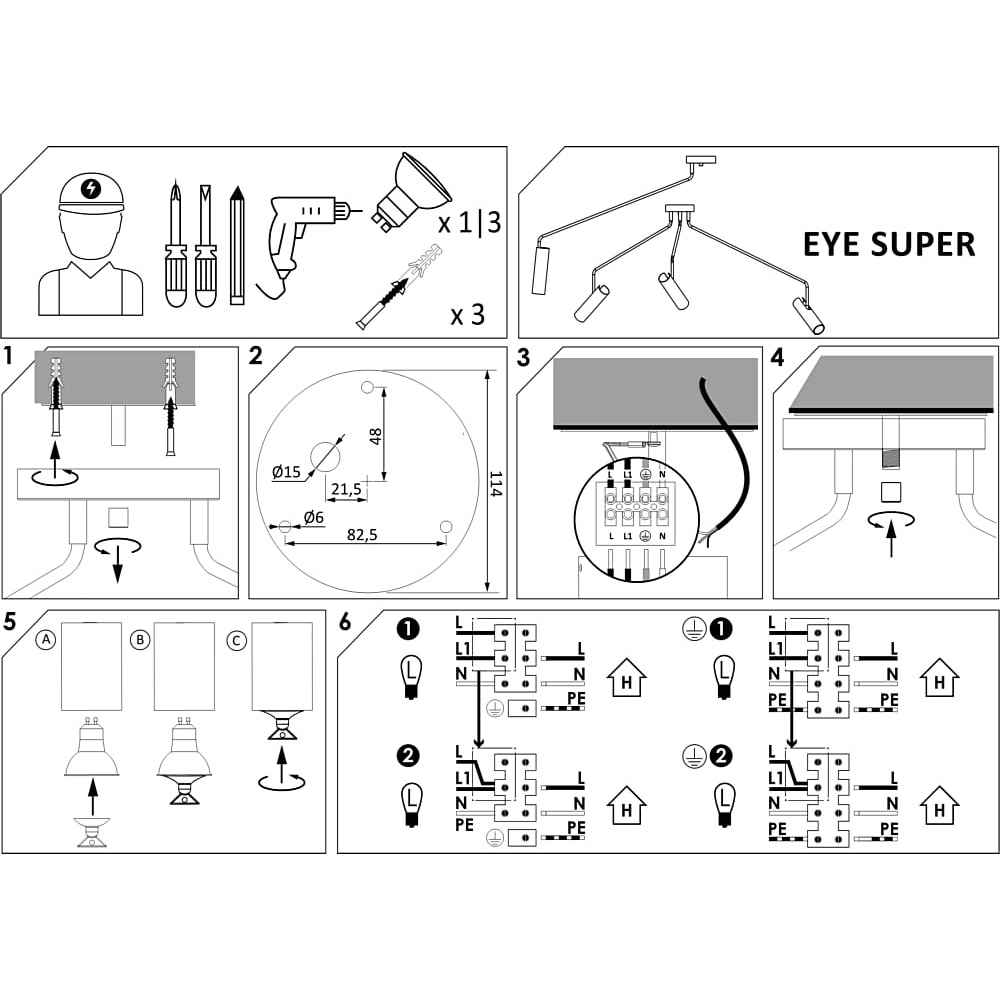 x 1|3

x 3

EYE SUPER

1

2

Ø15

48

21,5

Ø6

82,5

114

3

L L1 N

L L1 N

4

5

A

B

C

6

1

L

L

L1

N

L

N

PE

H

2

L

L

L1

N

PE

L

N

PE

H

1

L

L

L1

N

PE

L

N

PE

H

2

L

L

L1

N

PE

L

N

PE

H