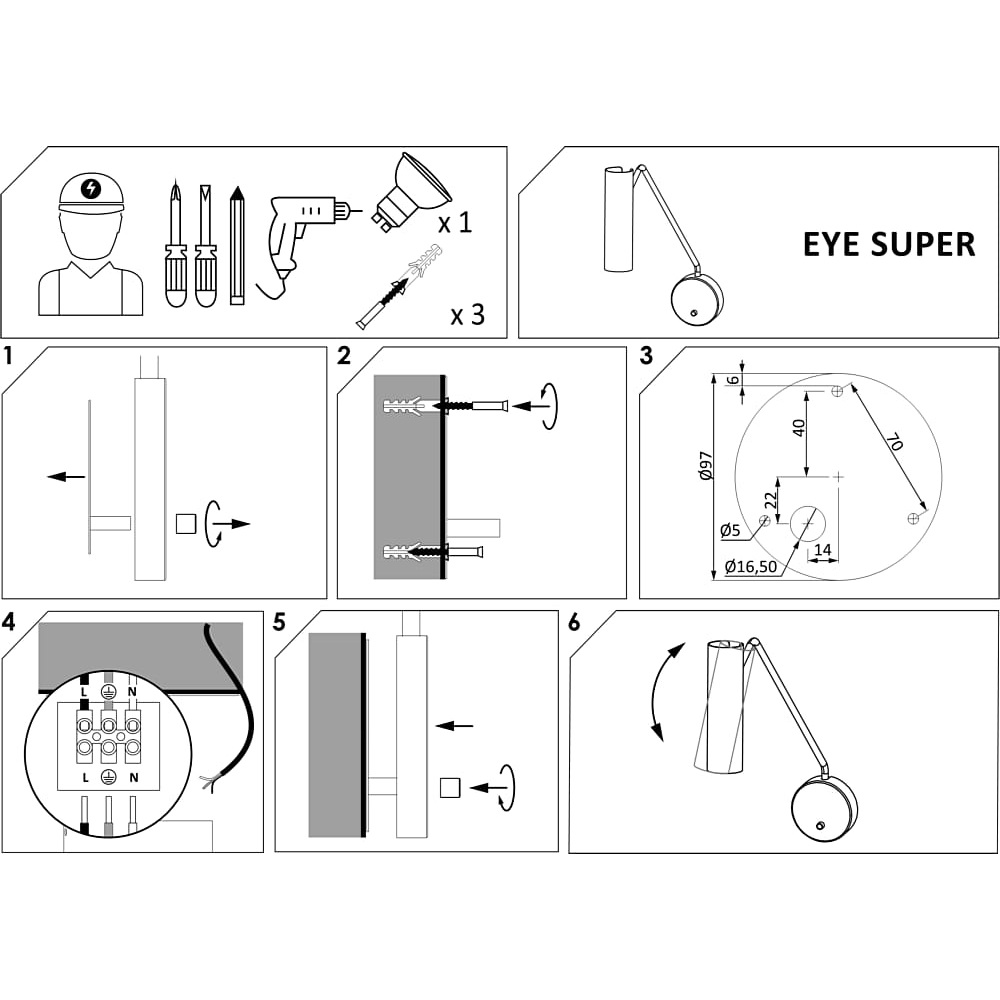 x 1

x 3

EYE SUPER

1

2

3

6

40

70

Ø97

22

Ø5

Ø16,50

14

4

L

N

L

N

5

6