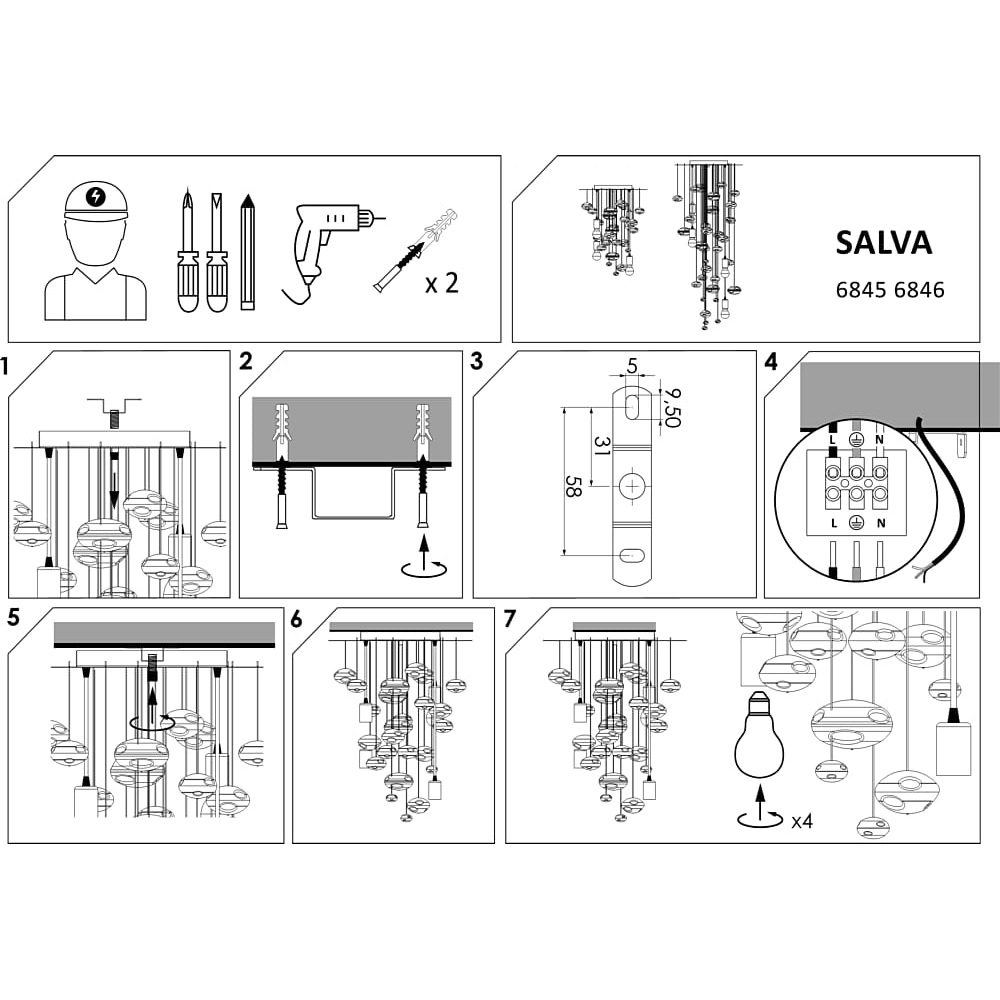 x 2

SALVA

6845 6846

1

2

3

5

9,50

31

58

4

L

N

L

N

5

6

7

x4