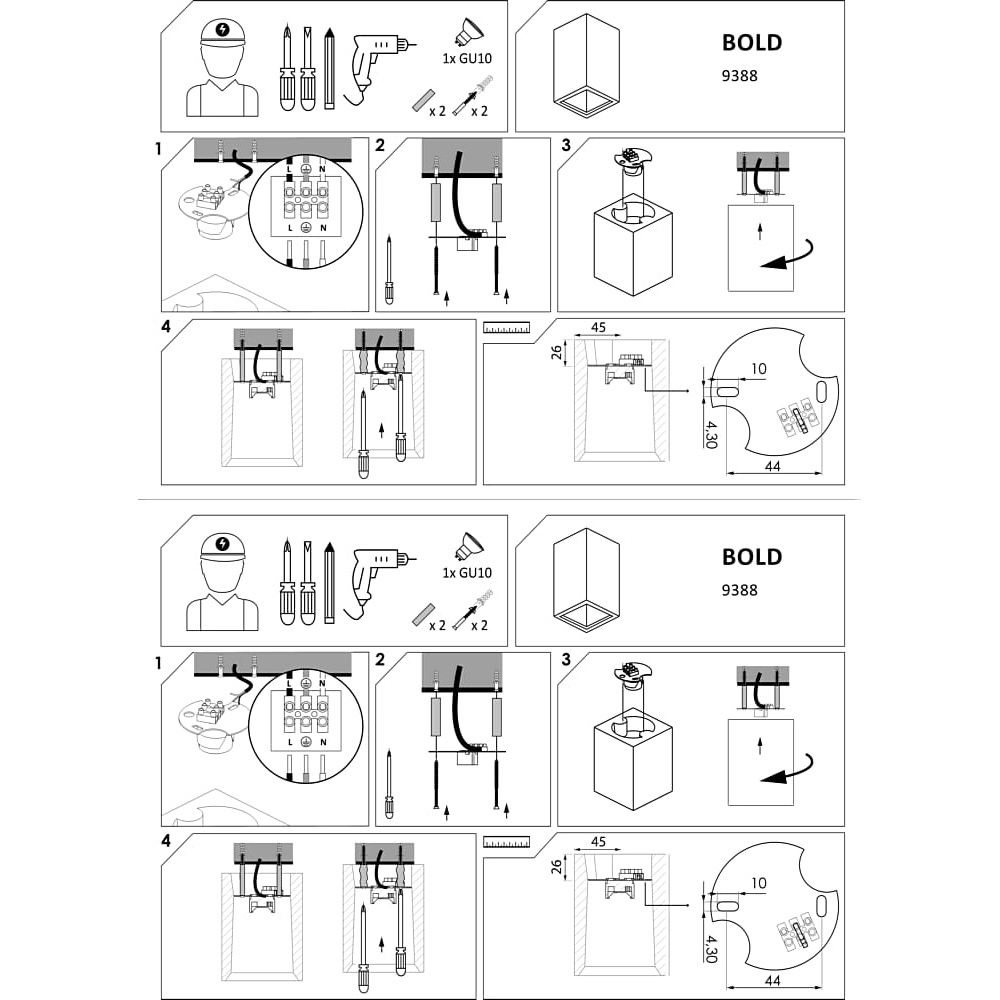 1x GU10

x 2 x 2

BOLD
9388

1

L N

L N

2

3

4

45

26

10

4,30

44

1x GU10

x 2 x 2

BOLD
9388

1

L N

L N

2

3

4

45

26

10

4,30

44