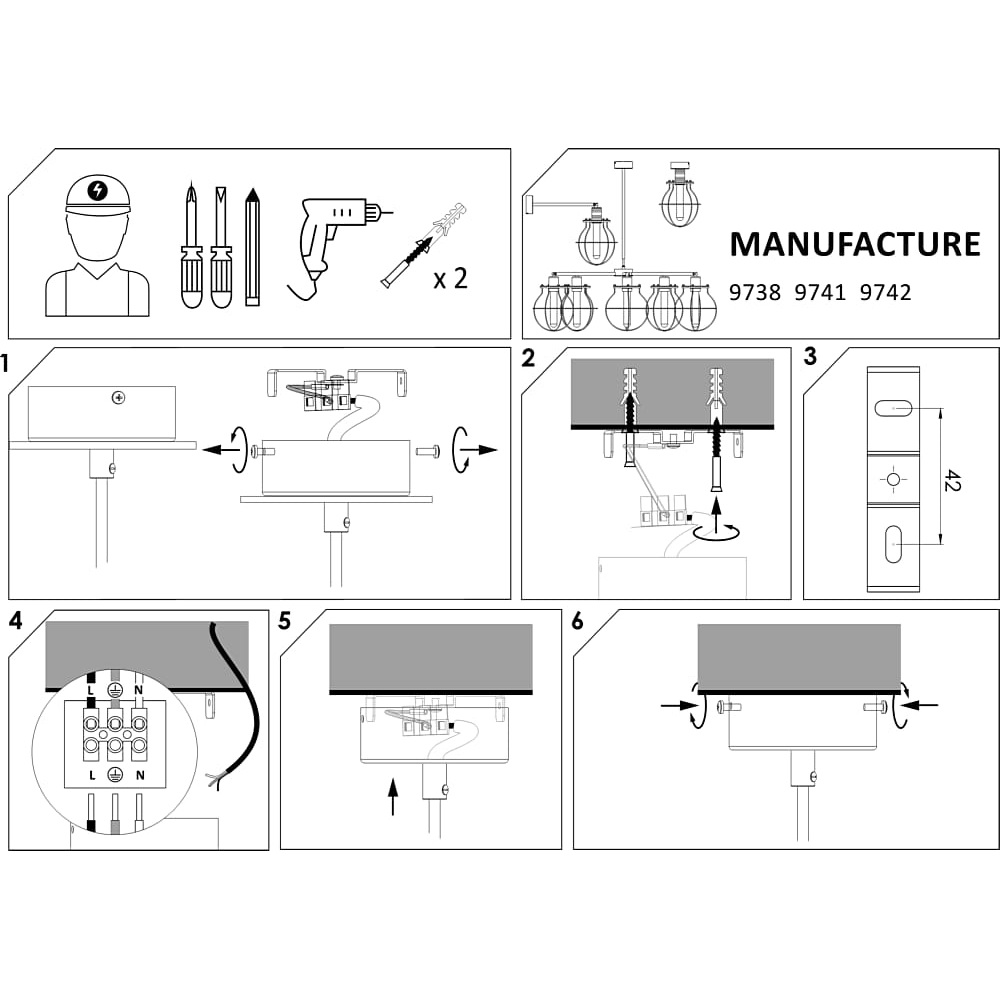 x 2

MANUFACTURE

9738 9741 9742

1

2

3

42

4

L N

L N

5

6