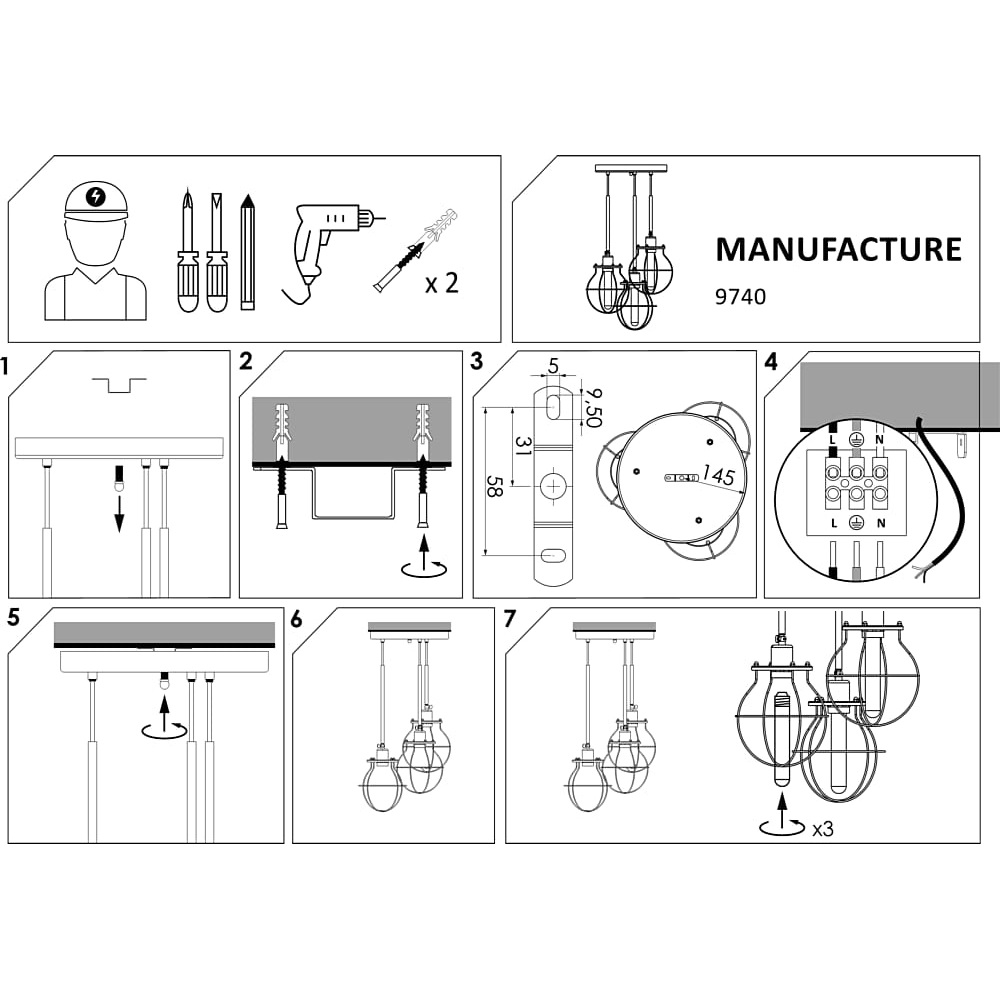 x 2

MANUFACTURE
9740

1

2

3
5
9,50
31
58
145

4
L
N
L
N

5

6

7
x3