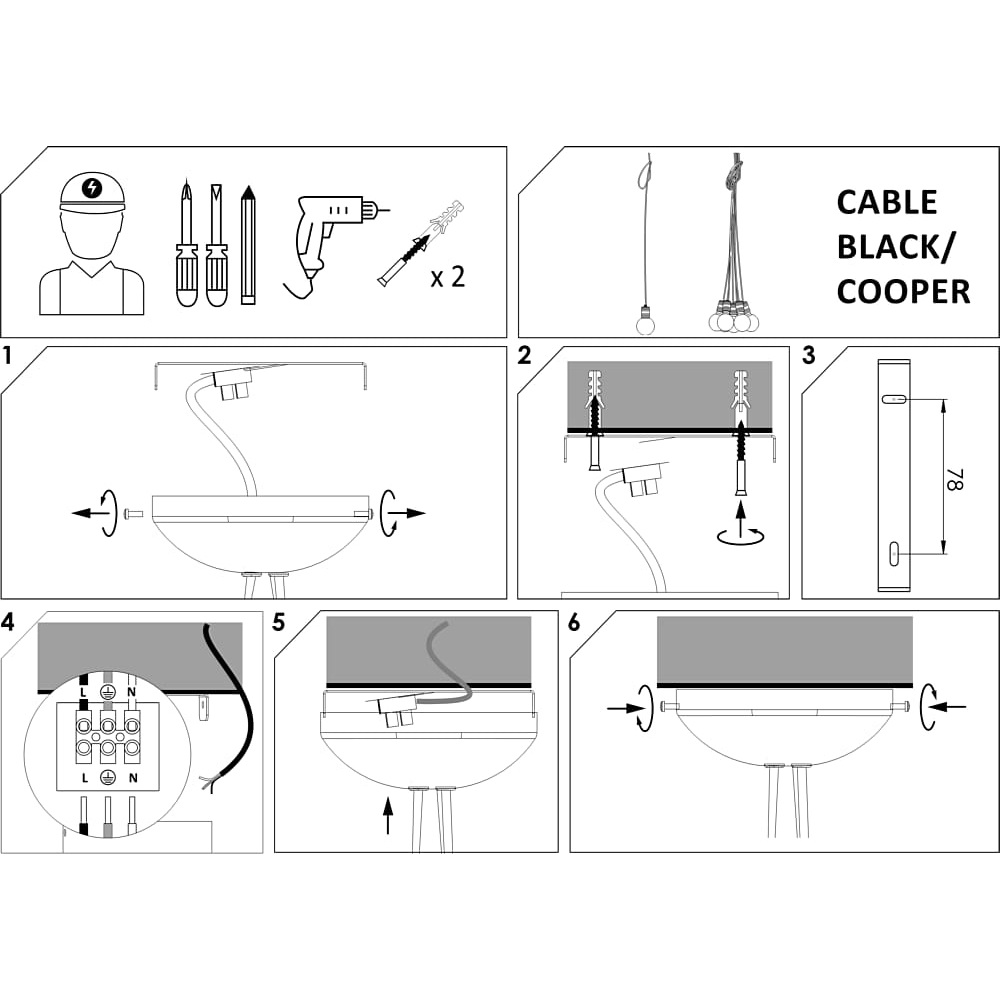 x 2

CABLE BLACK/ COOPER

1

2

3

78

4

L N

L N

5

6