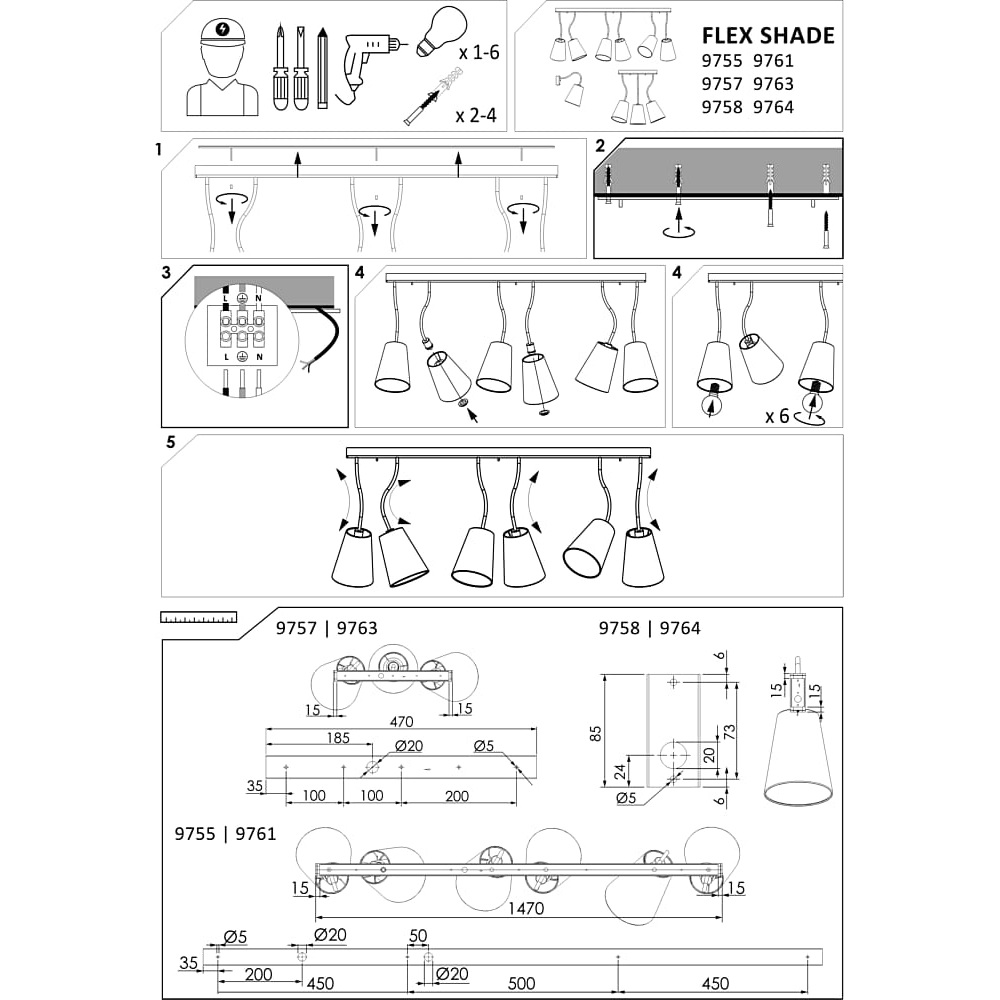 x 1-6

x 2-4

FLEX SHADE
9755 9761
9757 9763
9758 9764

1

2

3

L N

L N

4

4

x 6

5

9757 | 9763

15 15
470
185
Ø20 Ø5
35
100 100 200

9758 | 9764

6
85 73
20
24
Ø5
6
15 15

9755 | 9761

15 15
1470
Ø5 Ø20 50
35
200
450
Ø20
500
450