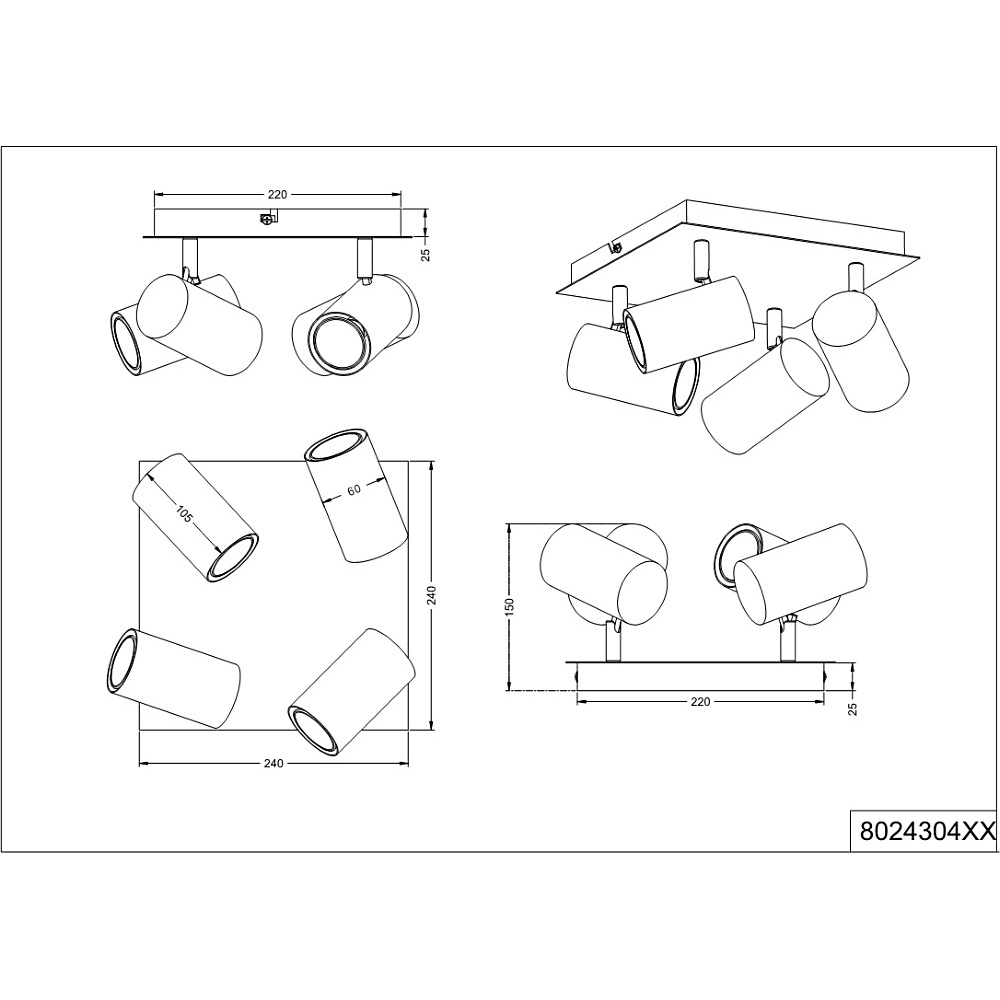 220
25
105
60
240
240
150
220
25
8024304XX