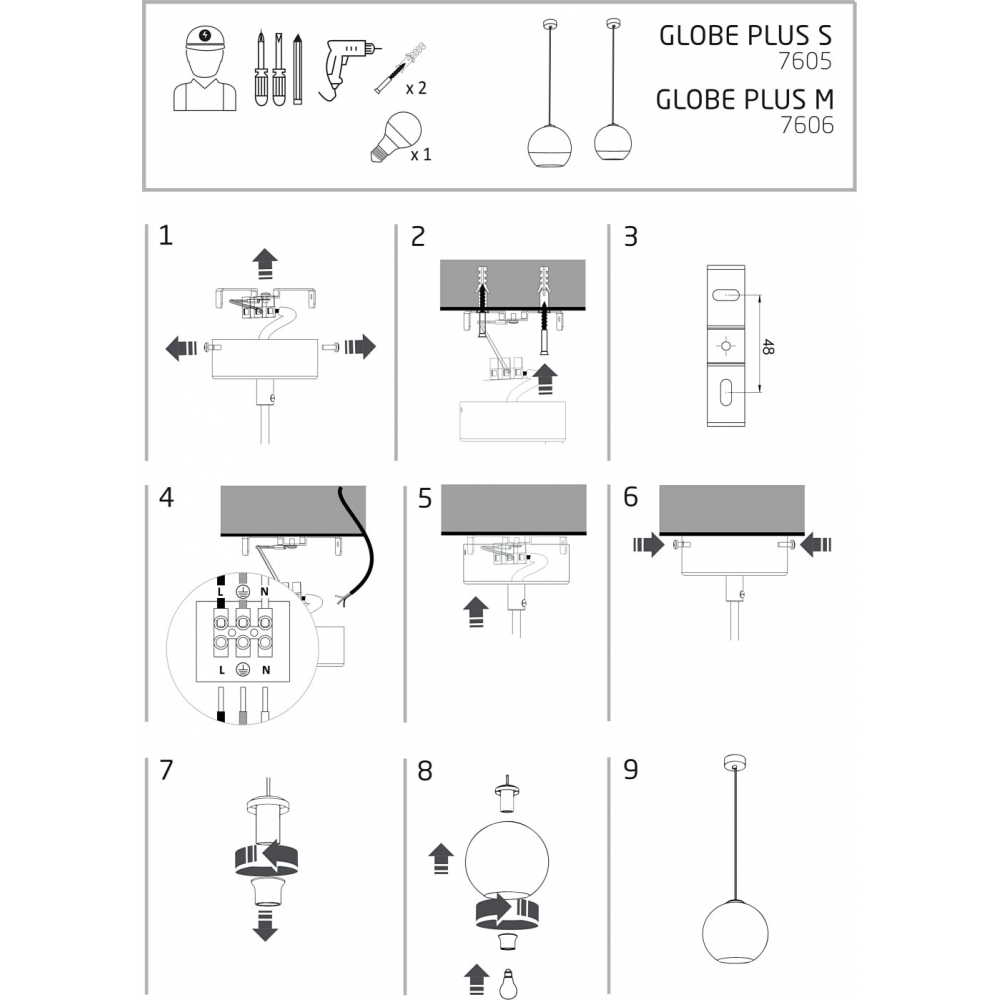 x 2

x 1

GLOBE PLUS S
7605
GLOBE PLUS M
7606

1

2

3

48

4

L N

L N

5

6

7

8

9