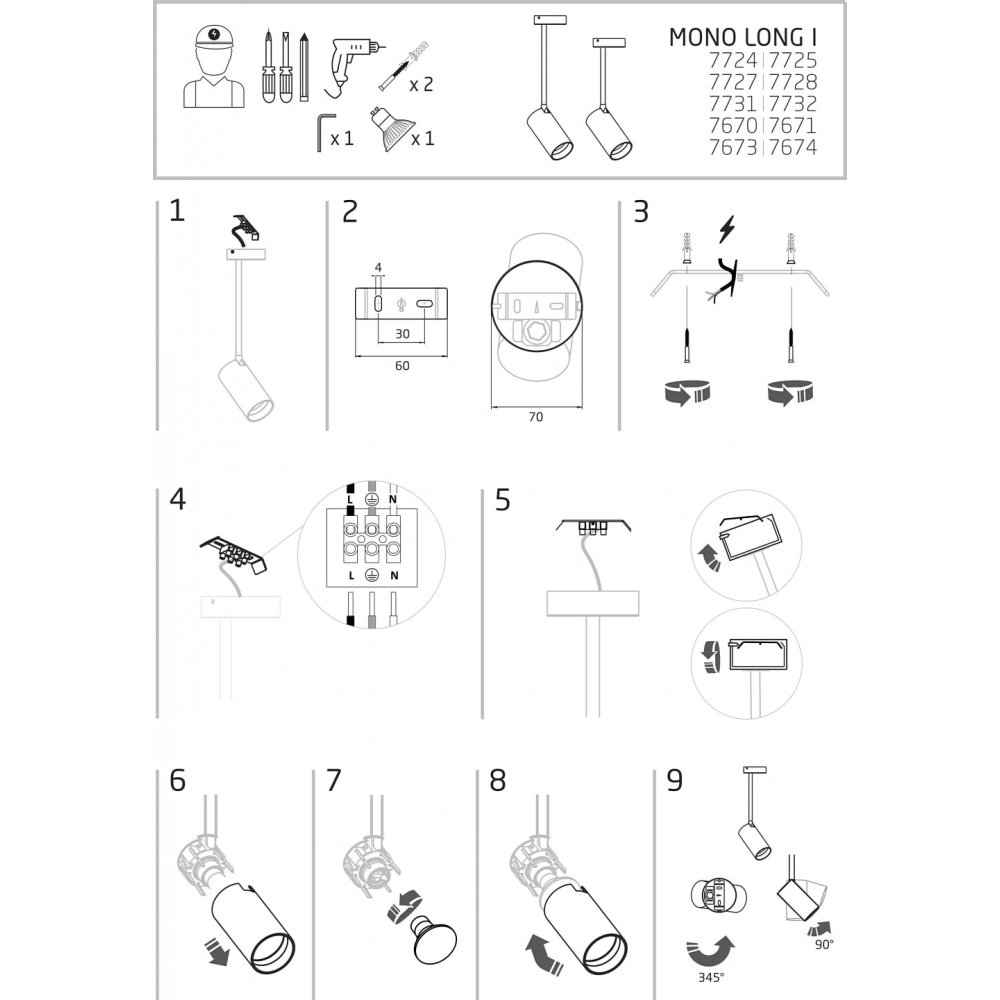 x 2
x 1
x 1

MONO LONG I
7724 | 7725
7727 | 7728
7731 | 7732
7670 | 7671
7673 | 7674

1

2

4
30
60
70

3

4

L N
L N

5

6

7

8

9

345°
90°