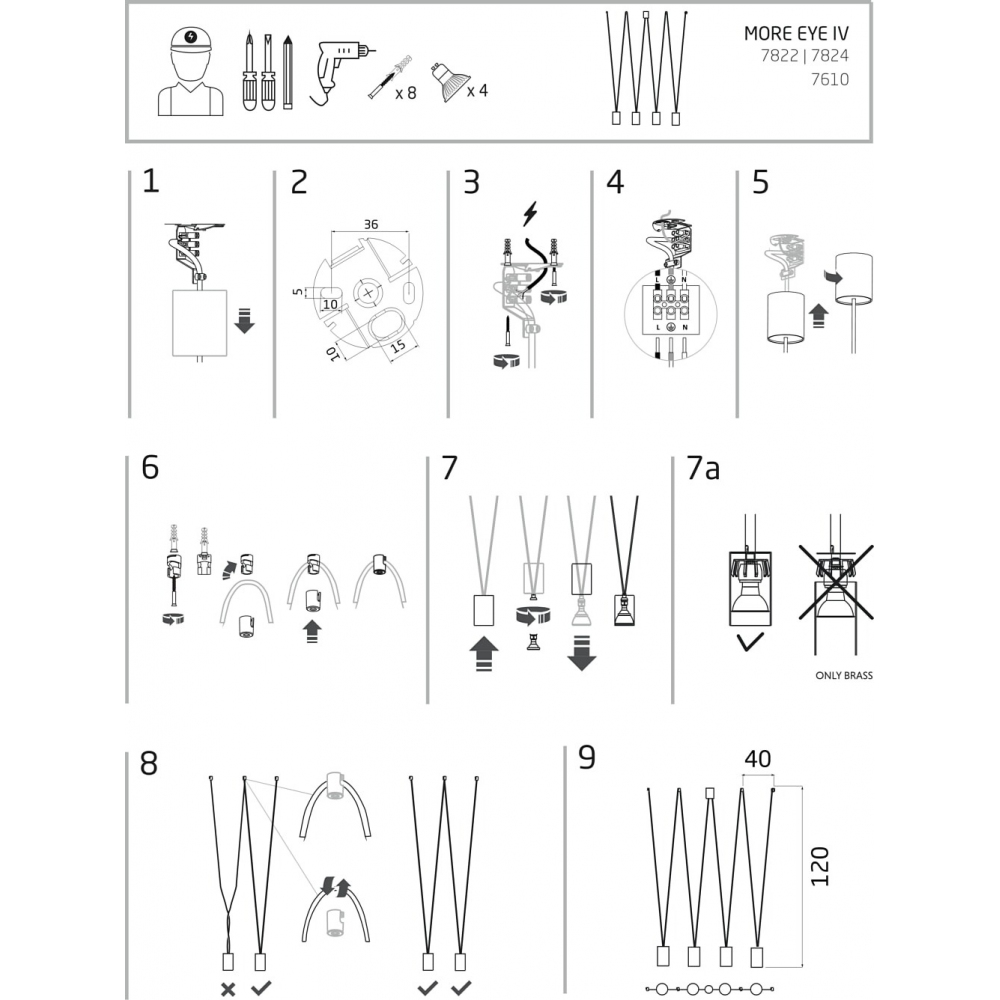 x 8
x 4
MORE EYE IV
7822 | 7824
7610

1

2
36
5
10
10
15

3

4
L
N
L
N

5

6

7

7a
ONLY BRASS

8

9
40
120