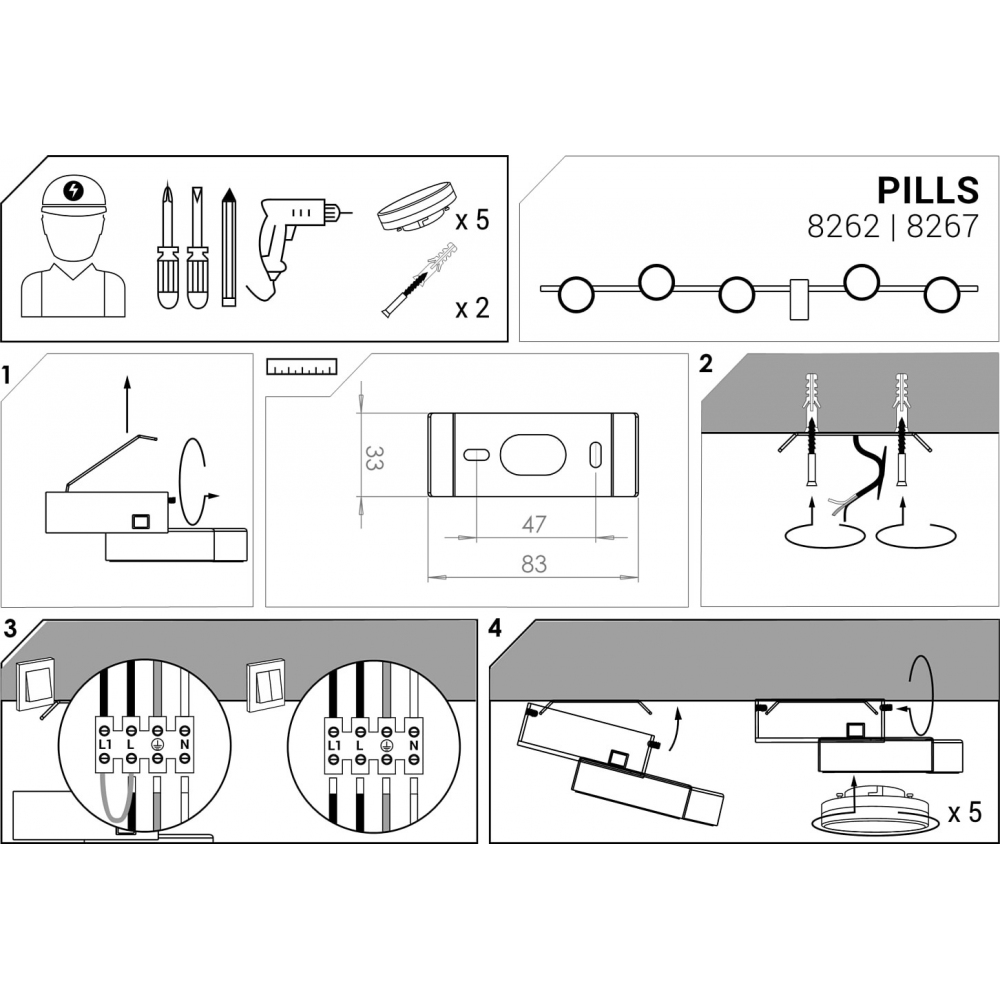 x 5

x 2

PILLS
8262 | 8267

1

33

47

83

2

3

L1 L N

L1 L N

4

x 5